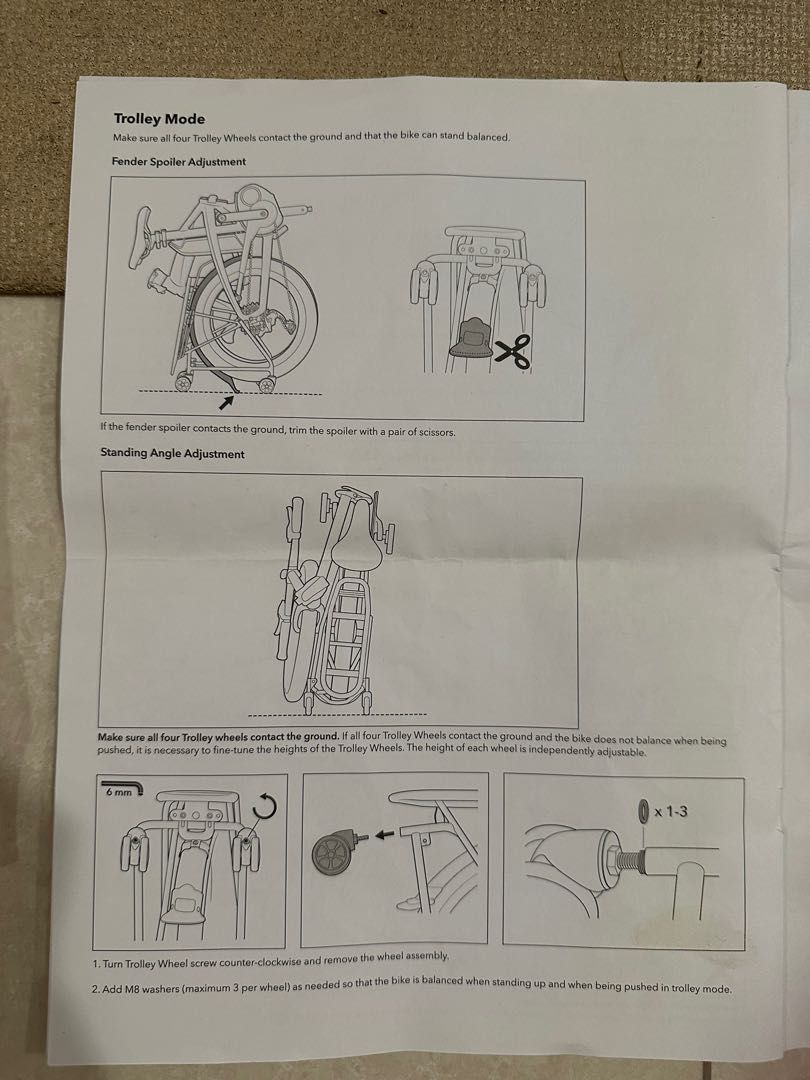 Trolley Mode
Make sure all four Trolley Wheels contact the ground and that the bike can stand balanced.

Fender Spoiler Adjustment

If the fender spoiler contacts the ground, trim the spoiler with a pair of scissors.

Standing Angle Adjustment

Make sure all four Trolley wheels contact the ground. If all four Trolley Wheels contact the ground and the bike does not balance when being pushed, it is necessary to fine-tune the heights of the Trolley Wheels. The height of each wheel is independently adjustable.

6 mm

x 1-3

1. Turn Trolley Wheel screw counter-clockwise and remove the wheel assembly.

2. Add M8 washers (maximum 3 per wheel) as needed so that the bike is balanced when standing up and when being pushed in trolley mode.