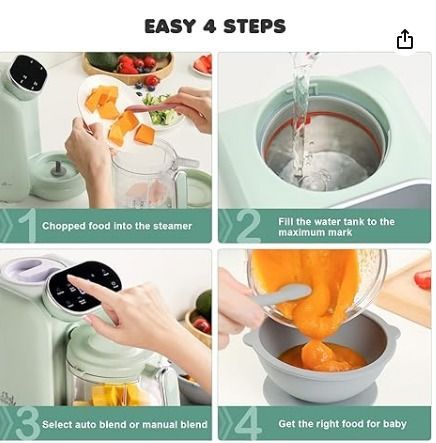 EASY 4 STEPS

1 Chopped food into the steamer

2 Fill the water tank to the maximum mark

3 Select auto blend or manual blend

4 Get the right food for baby