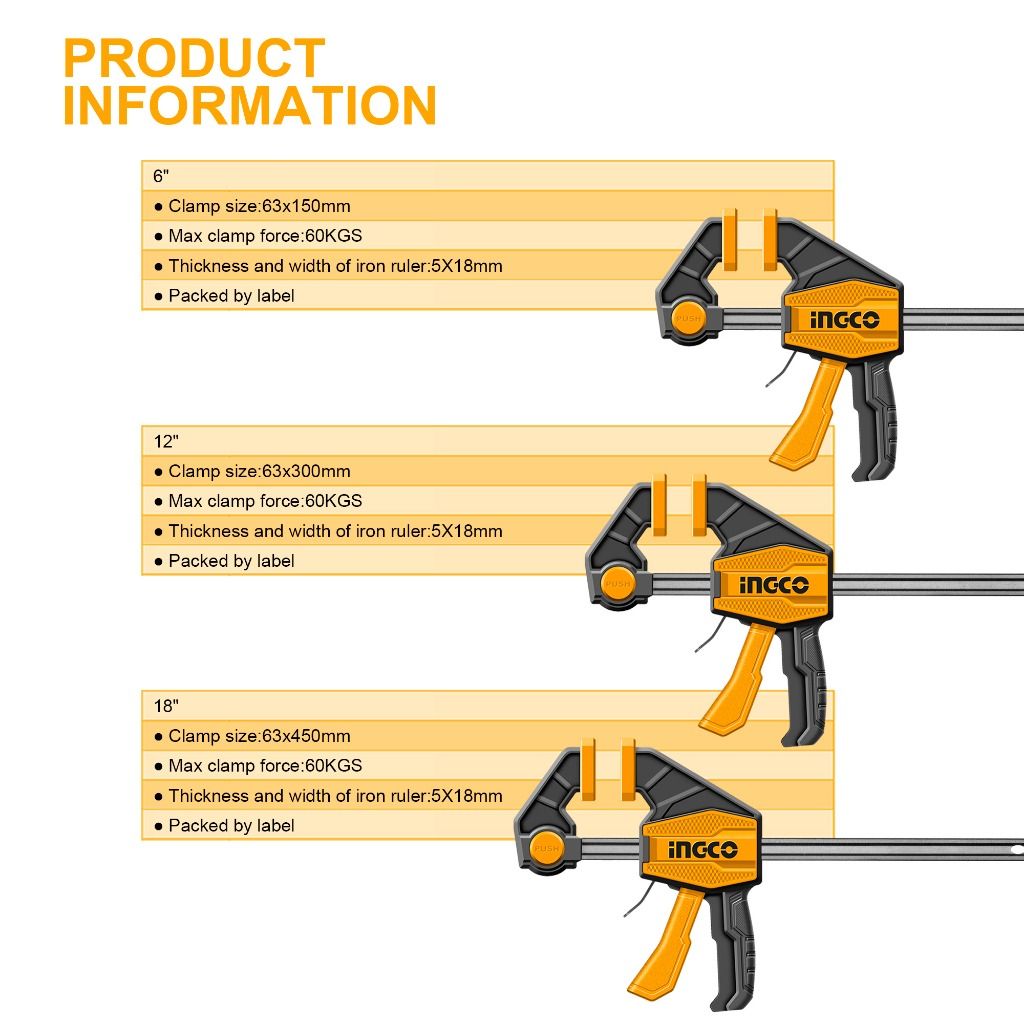 PRODUCT INFORMATION

6"
● Clamp size:63x150mm
● Max clamp force:60KGS
● Thickness and width of iron ruler:5X18mm
● Packed by label

PUSH
INGCO

12"
● Clamp size:63x300mm
● Max clamp force:60KGS
● Thickness and width of iron ruler:5X18mm
● Packed by label

PUSH
INGCO

18"
● Clamp size:63x450mm
● Max clamp force:60KGS
● Thickness and width of iron ruler:5X18mm
● Packed by label

PUSH
INGCO