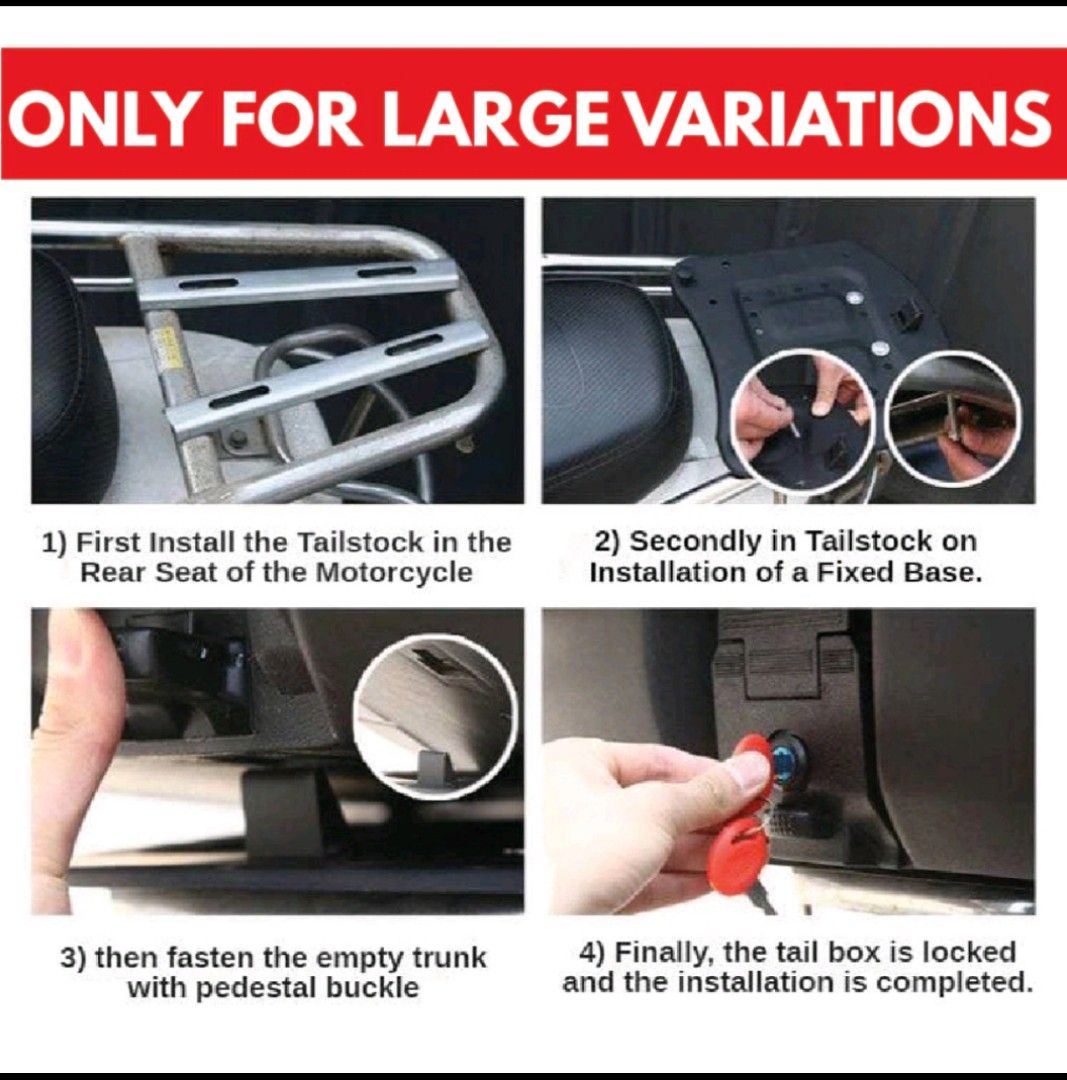 ONLY FOR LARGE VARIATIONS

1) First Install the Tailstock in the Rear Seat of the Motorcycle

2) Secondly in Tailstock on Installation of a Fixed Base.

3) then fasten the empty trunk with pedestal buckle

4) Finally, the tail box is locked and the installation is completed.