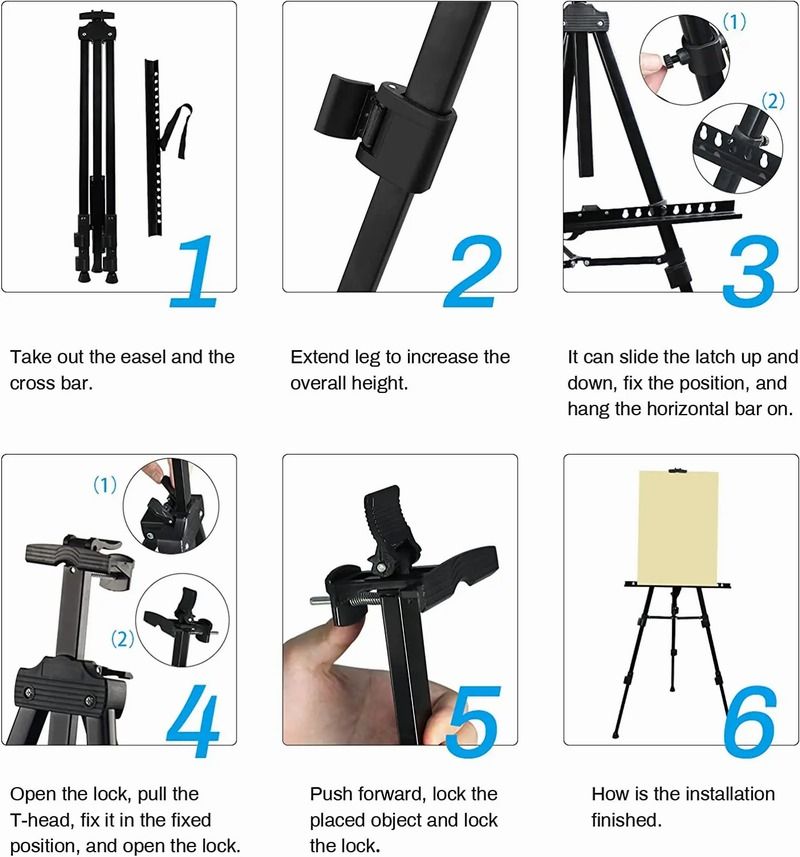 1

Take out the easel and the cross bar.

2

Extend leg to increase the overall height.

(1)

(2)

3

It can slide the latch up and down, fix the position, and hang the horizontal bar on.

(1)

(2)

4

Open the lock, pull the T-head, fix it in the fixed position, and open the lock.

5

Push forward, lock the placed object and lock the lock.

6

How is the installation finished.