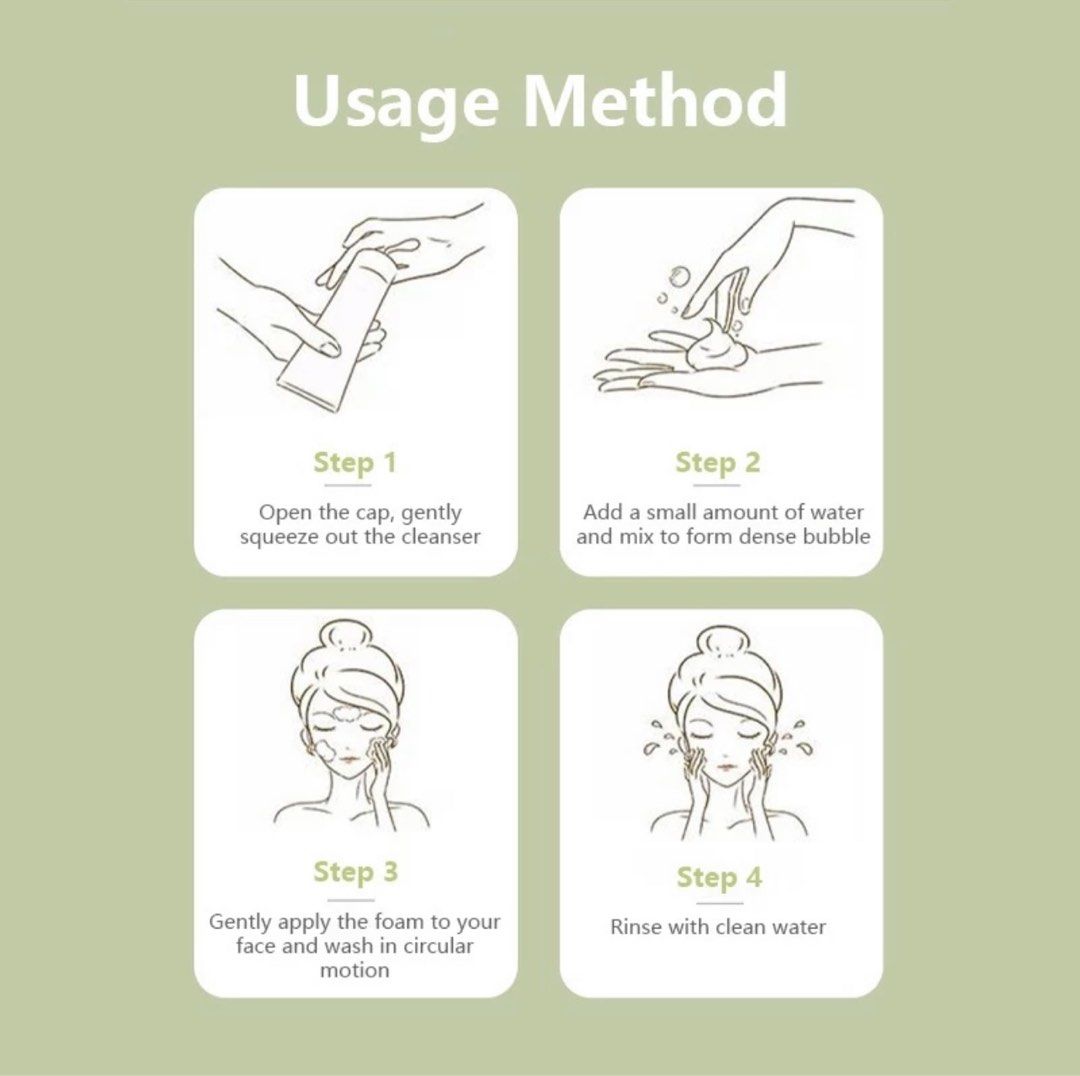 Usage Method

Step 1

Open the cap, gently squeeze out the cleanser

Step 2

Add a small amount of water and mix to form dense bubble

Step 3

Gently apply the foam to your face and wash in circular motion

Step 4

Rinse with clean water