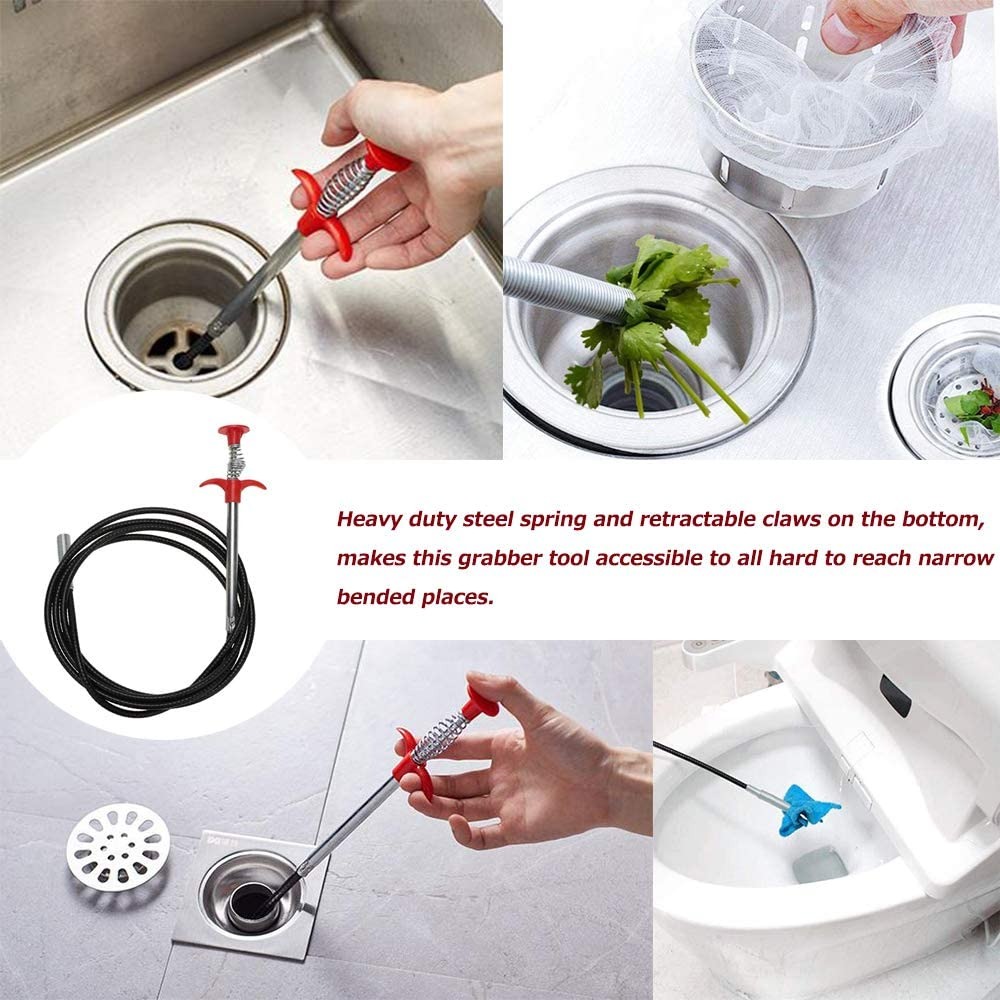 Heavy duty steel spring and retractable claws on the bottom, makes this grabber tool accessible to all hard to reach narrow bended places.