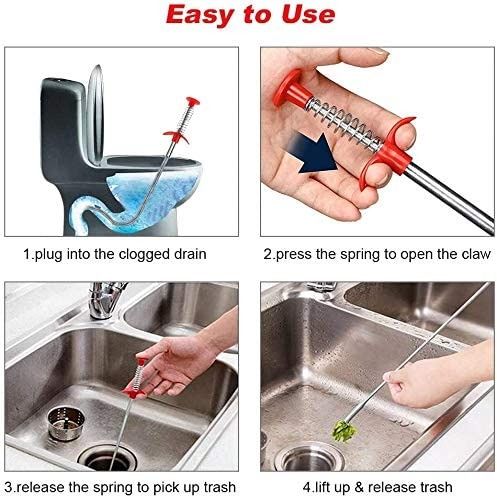 Easy to Use

1.plug into the clogged drain

2.press the spring to open the claw

3.release the spring to pick up trash

4.lift up & release trash