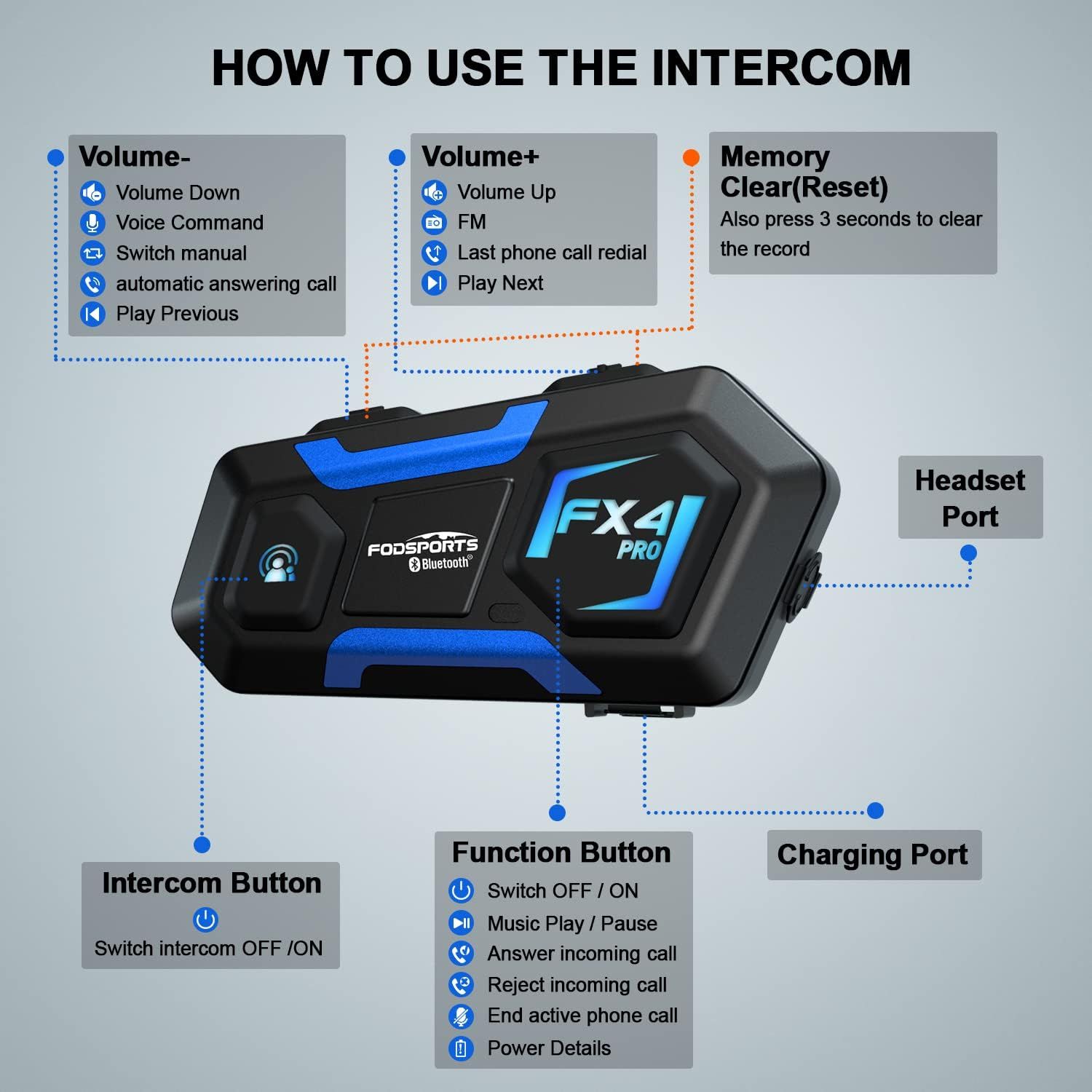 HOW TO USE THE INTERCOM

Volume-
Volume Down
Voice Command
Switch manual
automatic answering call
Play Previous

Volume+
Volume Up
FM
Last phone call redial
Play Next

Memory Clear(Reset)
Also press 3 seconds to clear the record

FODSPORTS
Bluetooth®

FX4
PRO

Headset Port

Intercom Button
Switch intercom OFF /ON

Function Button
Switch OFF / ON
Music Play / Pause
Answer incoming call
Reject incoming call
End active phone call
Power Details

Charging Port