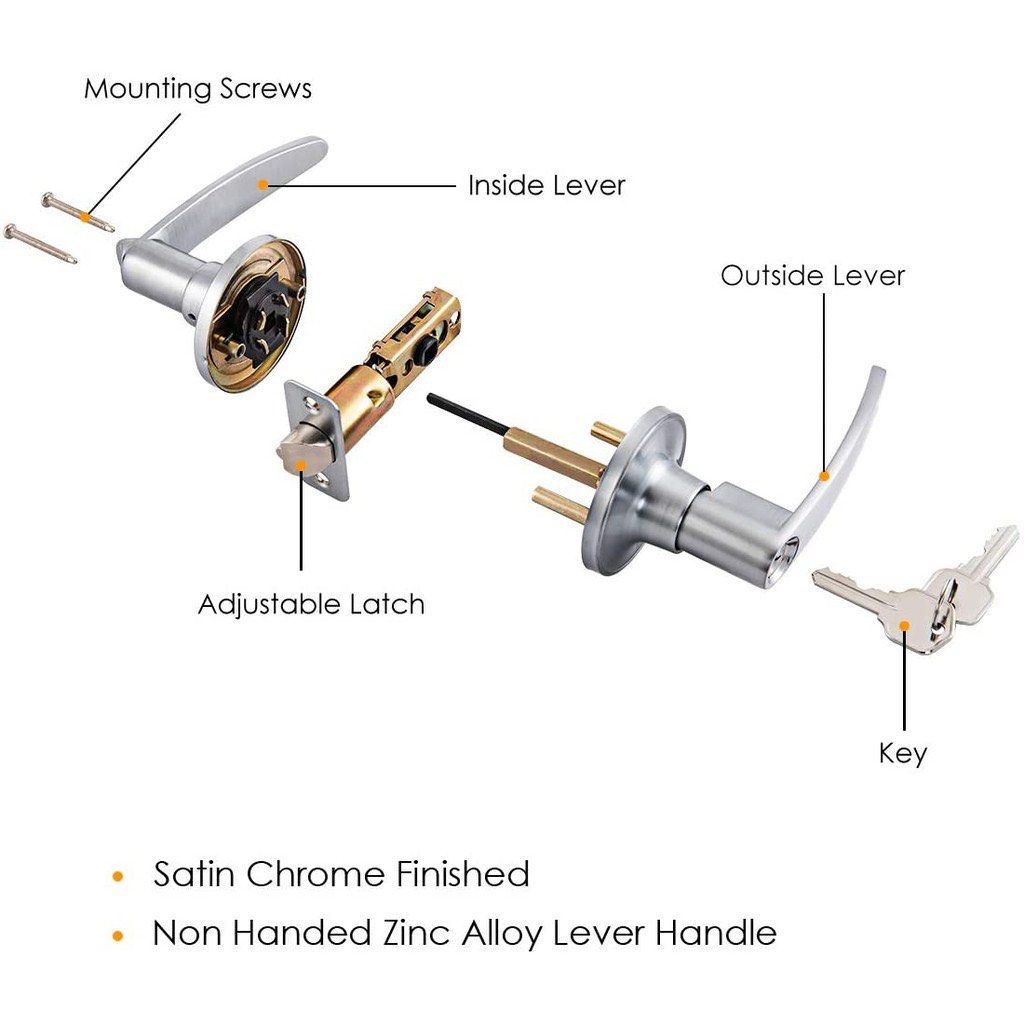 Mounting Screws

Inside Lever

Outside Lever

Adjustable Latch

Key

• Satin Chrome Finished
• Non Handed Zinc Alloy Lever Handle