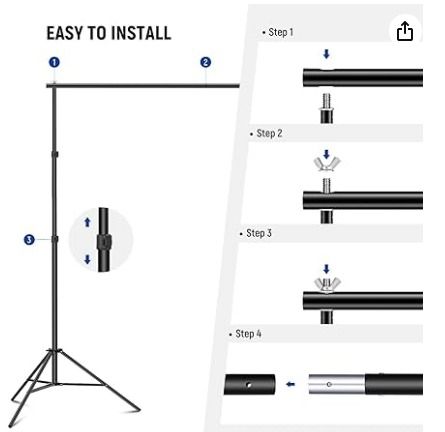 EASY TO INSTALL

1

2

3

• Step 1

• Step 2

• Step 3

• Step 4