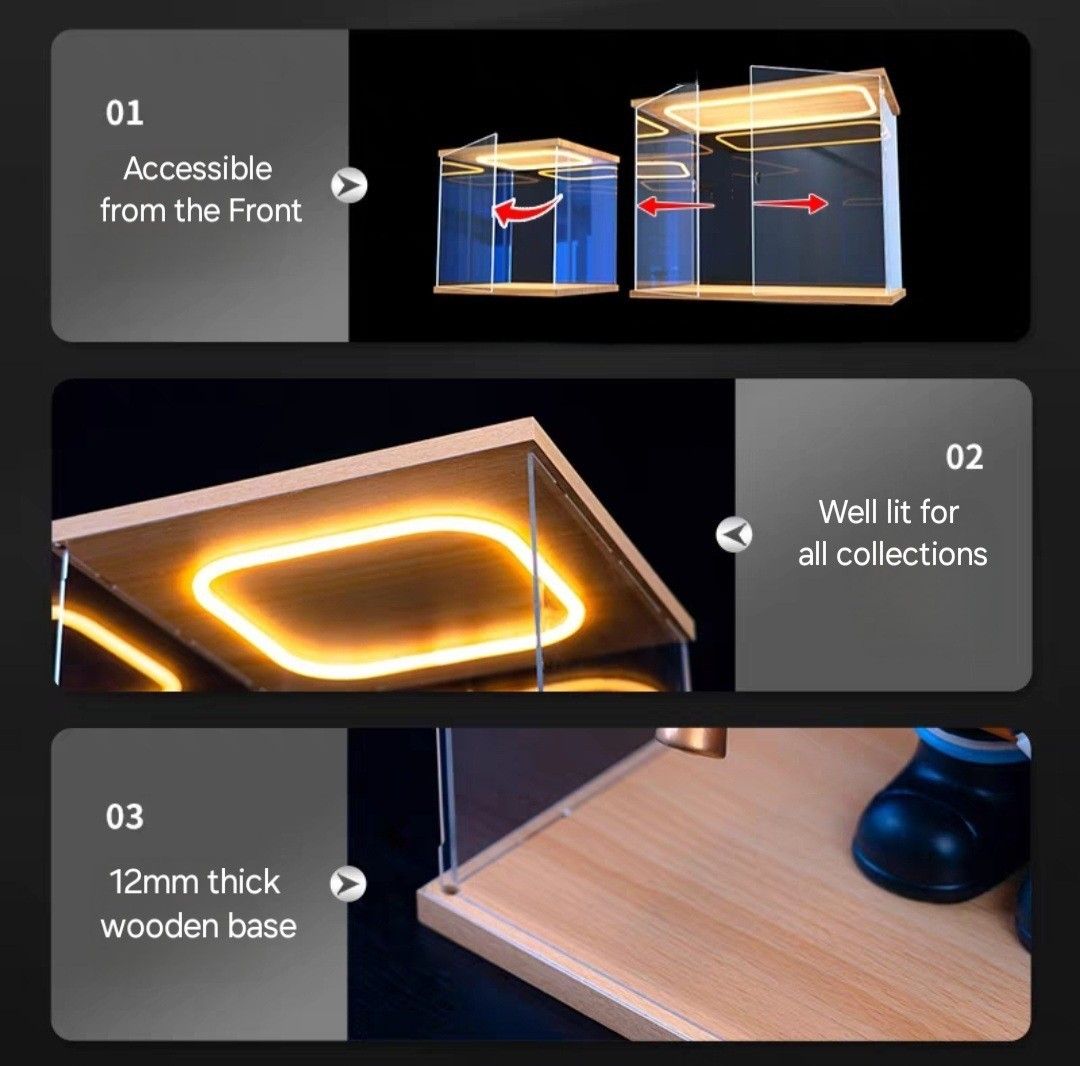 01
Accessible from the Front

02
Well lit for all collections

03
12mm thick wooden base