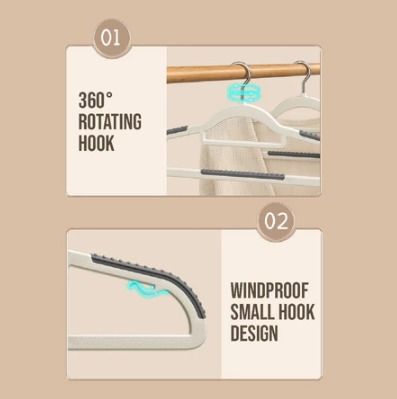 01

360°
ROTATING
HOOK

02

WINDPROOF
SMALL HOOK
DESIGN