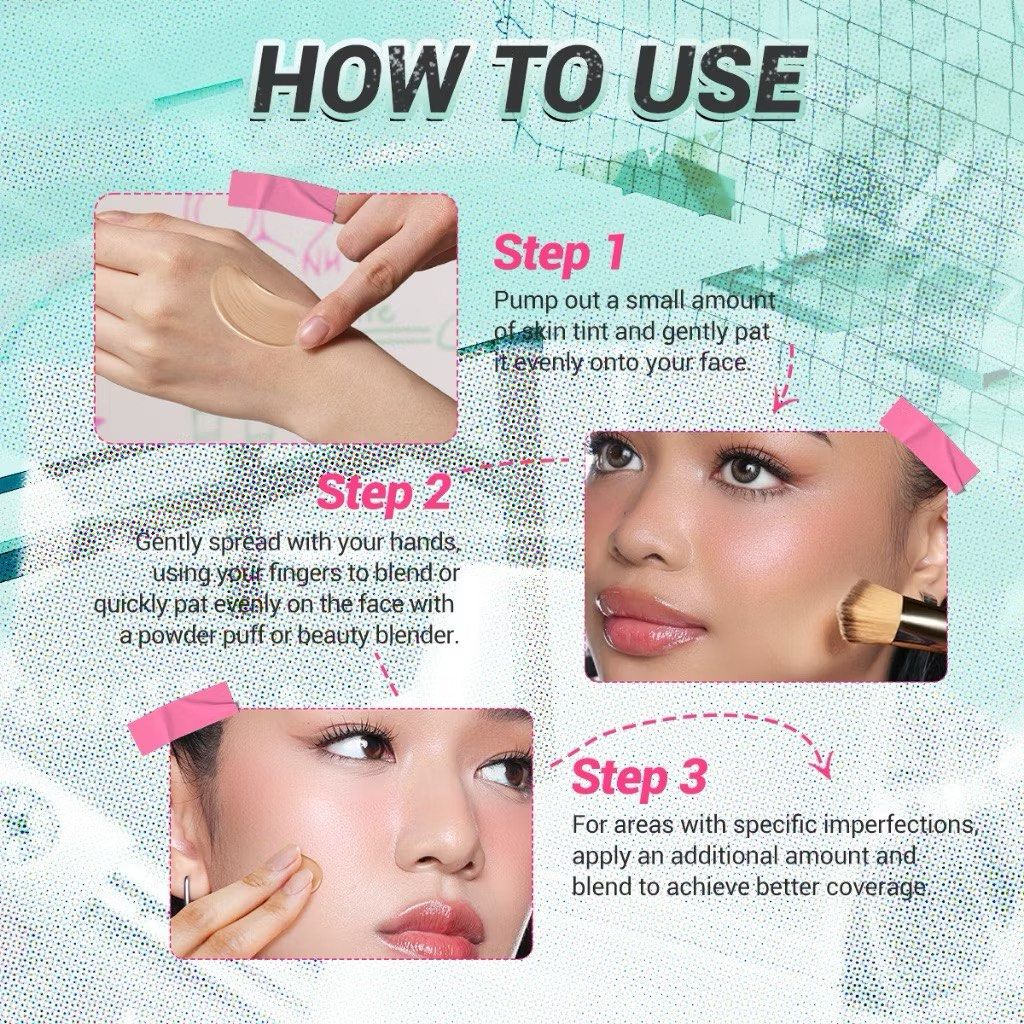 HOW TO USE

Step 1
Pump out a small amount of skin tint and gently pat it evenly onto your face.

Step 2
Gently spread with your hands, using your fingers to blend or quickly pat evenly on the face with a powder puff or beauty blender.

Step 3
For areas with specific imperfections, apply an additional amount and blend to achieve better coverage.