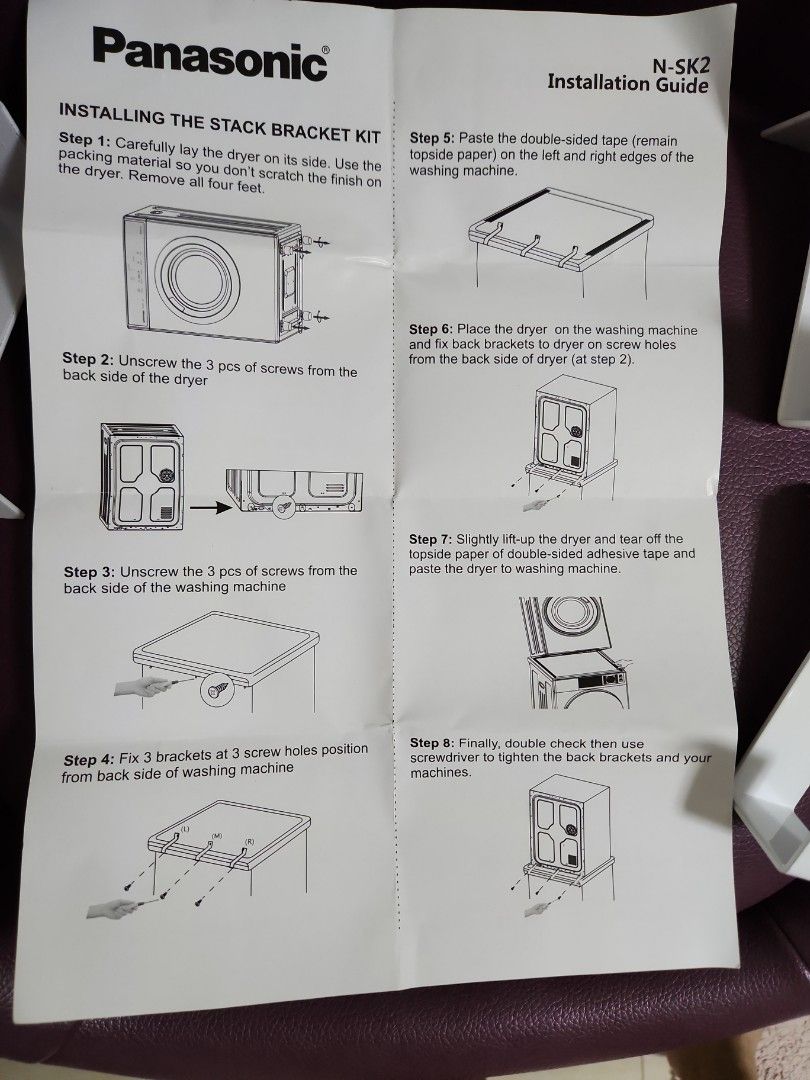 Panasonic®

N-SK2
Installation Guide

INSTALLING THE STACK BRACKET KIT

Step 1: Carefully lay the dryer on its side. Use the packing material so you don't scratch the finish on the dryer. Remove all four feet.

Step 2: Unscrew the 3 pcs of screws from the back side of the dryer

Step 3: Unscrew the 3 pcs of screws from the back side of the washing machine

Step 4: Fix 3 brackets at 3 screw holes position from back side of washing machine

(L)
(M)
(R)

Step 5: Paste the double-sided tape (remain topside paper) on the left and right edges of the washing machine.

Step 6: Place the dryer on the washing machine and fix back brackets to dryer on screw holes from the back side of dryer (at step 2).

Step 7: Slightly lift-up the dryer and tear off the topside paper of double-sided adhesive tape and paste the dryer to washing machine.

Step 8: Finally, double check then use screwdriver to tighten the back brackets and your machines.