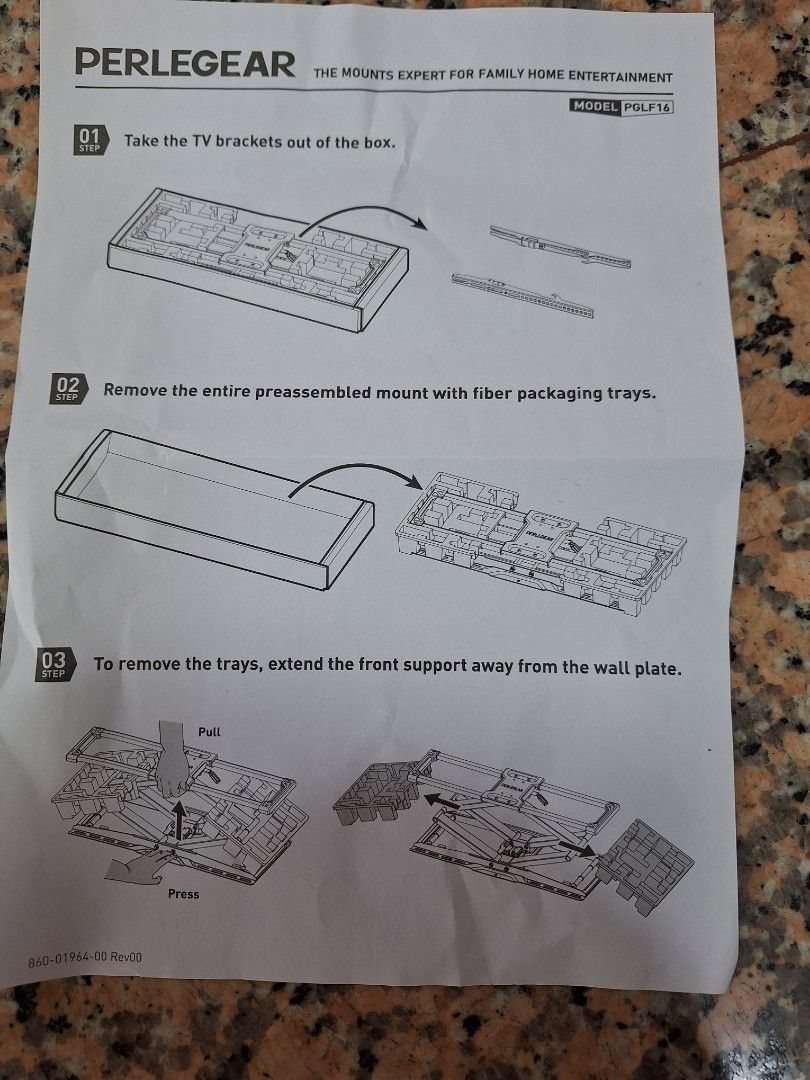 PERLEGEAR THE MOUNTS EXPERT FOR FAMILY HOME ENTERTAINMENT

MODEL PGLF16

01 STEP Take the TV brackets out of the box.

PERLEGEAR

02 STEP Remove the entire preassembled mount with fiber packaging trays.

PERLEGEAR

03 STEP To remove the trays, extend the front support away from the wall plate.

Pull

Press

PERLEGEAR

860-01964-00 Rev00