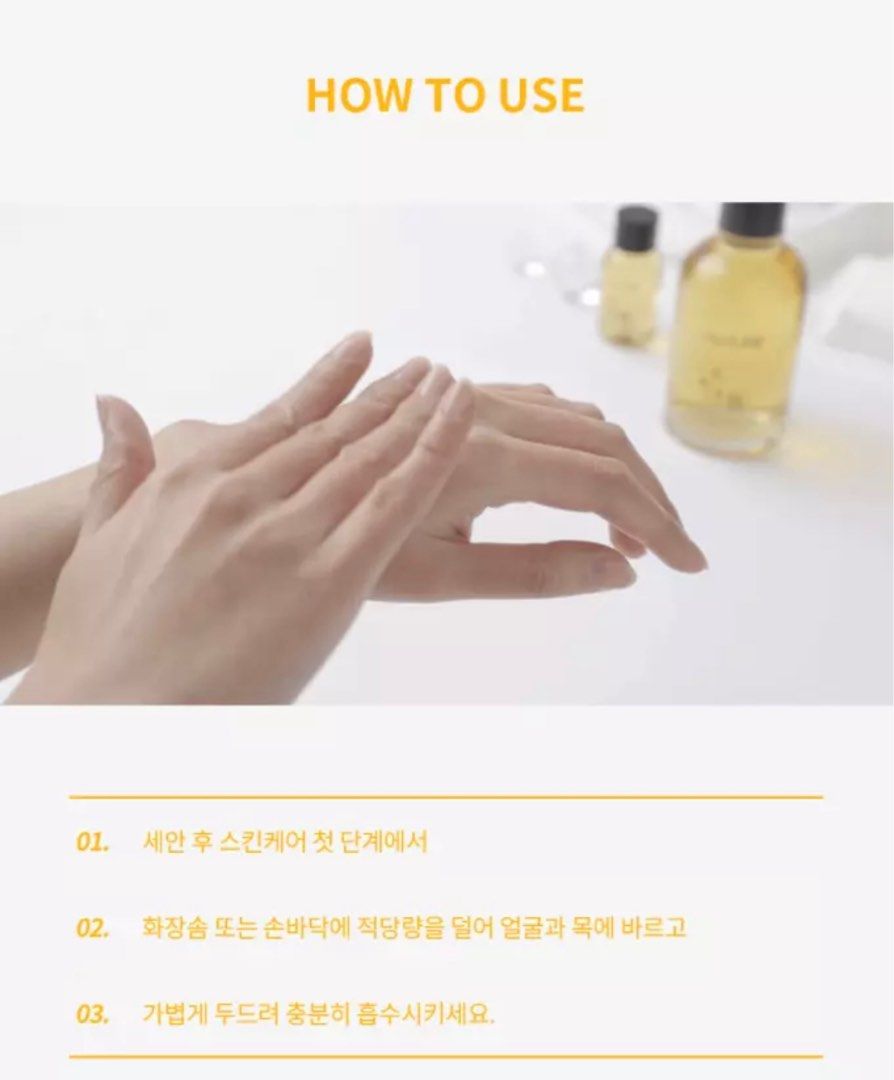 HOW TO USE

01. 세안 후 스킨케어 첫 단계에서

02. 화장솜 또는 손바닥에 적당량을 덜어 얼굴과 목에 바르고

03. 가볍게 두드려 충분히 흡수시키세요.