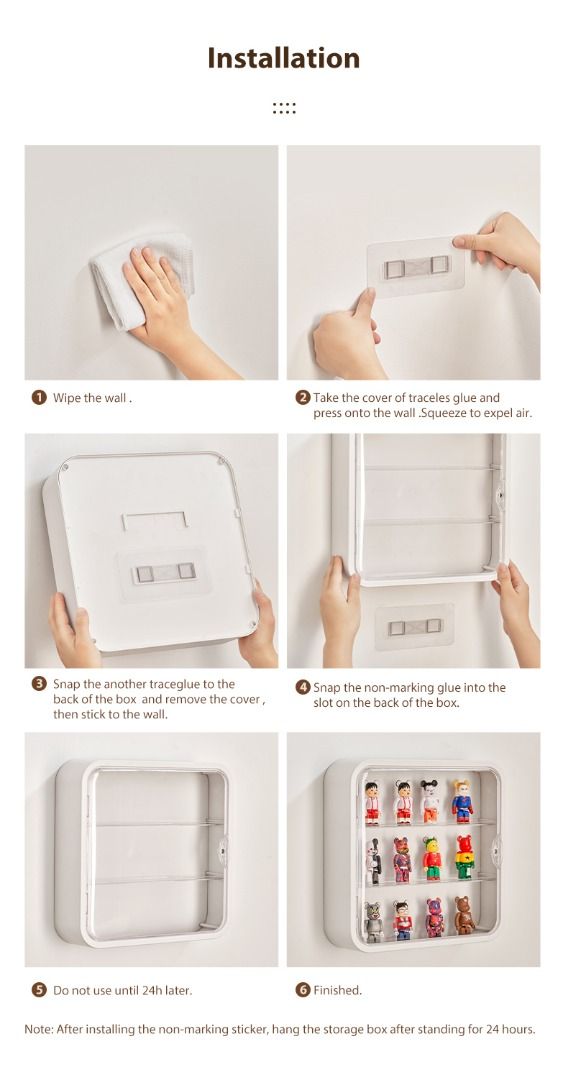 Installation

1 Wipe the wall .

2 Take the cover of traceles glue and press onto the wall .Squeeze to expel air.

3 Snap the another traceglue to the back of the box and remove the cover , then stick to the wall.

4 Snap the non-marking glue into the slot on the back of the box.

5 Do not use until 24h later.

6 Finished.

Note: After installing the non-marking sticker, hang the storage box after standing for 24 hours.