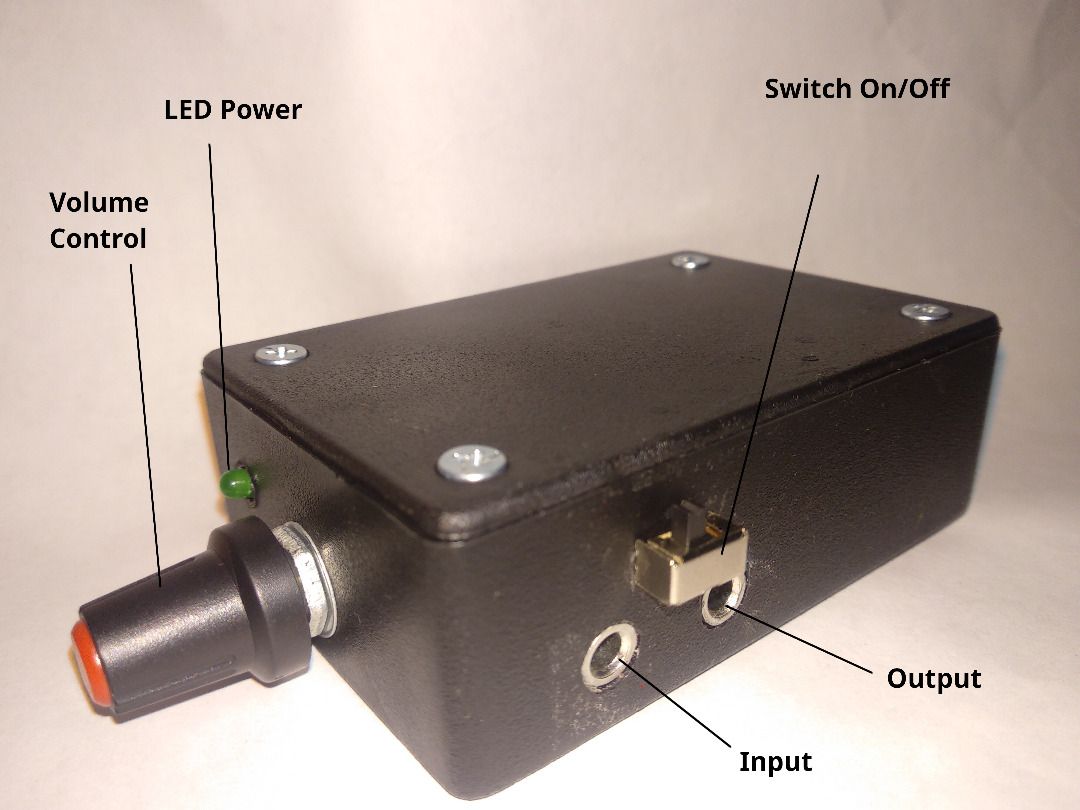 LED Power

Switch On/Off

Volume Control

Output

Input