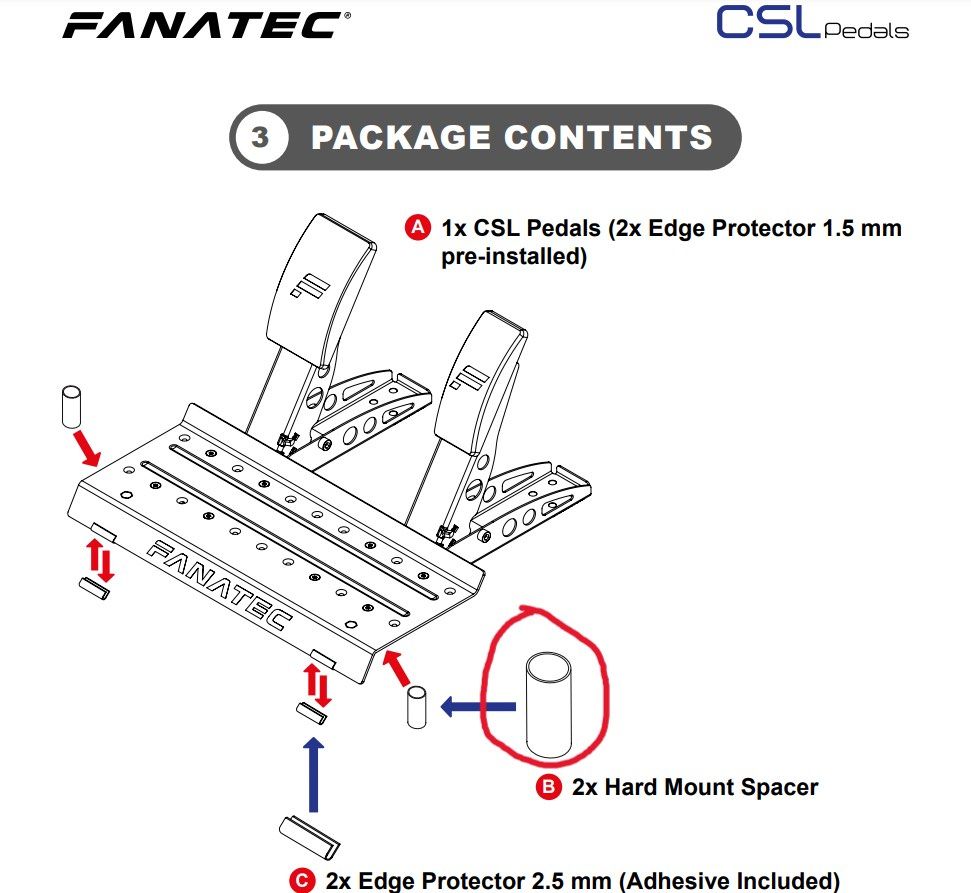 FANATEC®

CSL Pedals

3 PACKAGE CONTENTS

A 1x CSL Pedals (2x Edge Protector 1.5 mm pre-installed)

FANATEC

B 2x Hard Mount Spacer

C 2x Edge Protector 2.5 mm (Adhesive Included)