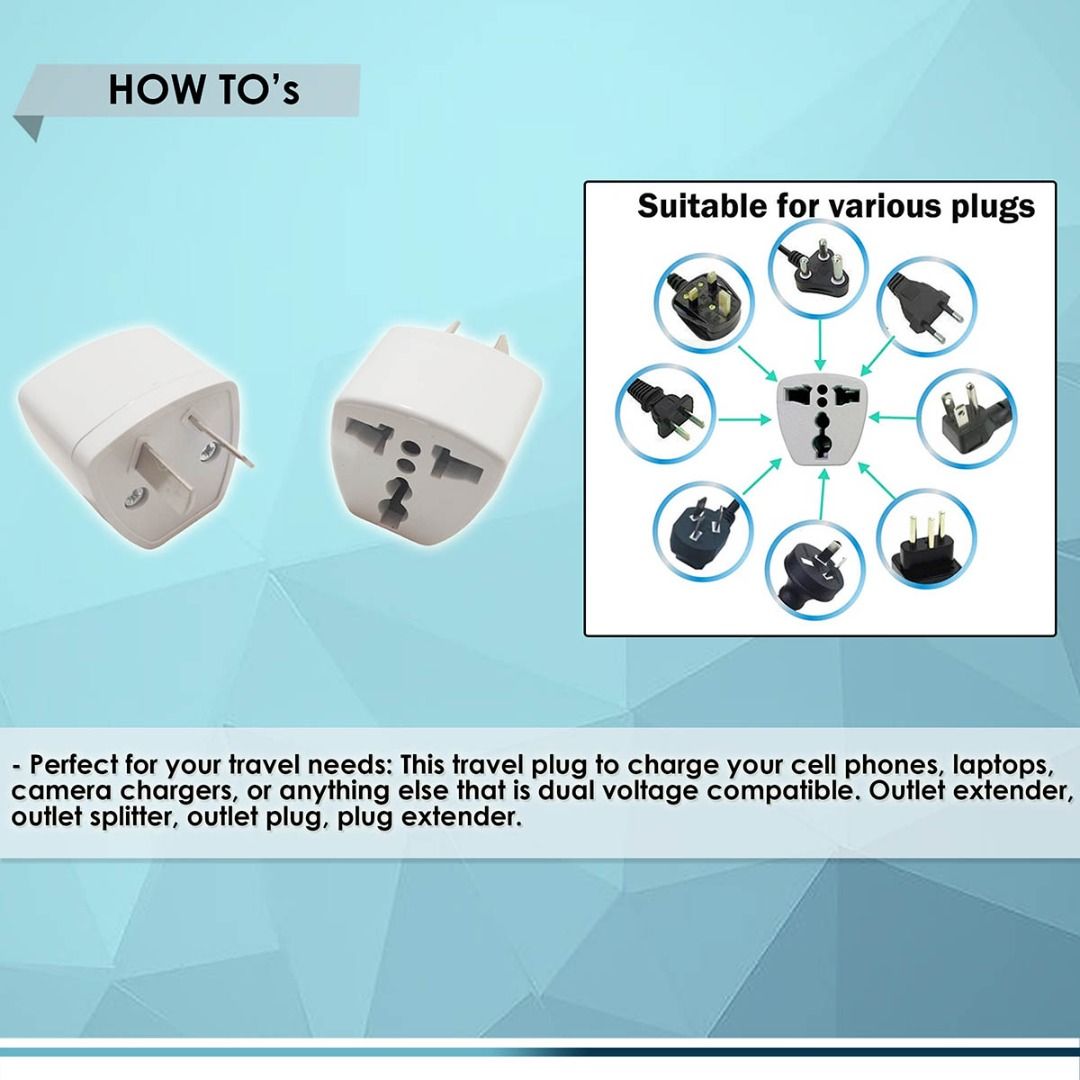 HOW TO's

Suitable for various plugs

- Perfect for your travel needs: This travel plug to charge your cell phones, laptops, camera chargers, or anything else that is dual voltage compatible. Outlet extender, outlet splitter, outlet plug, plug extender.