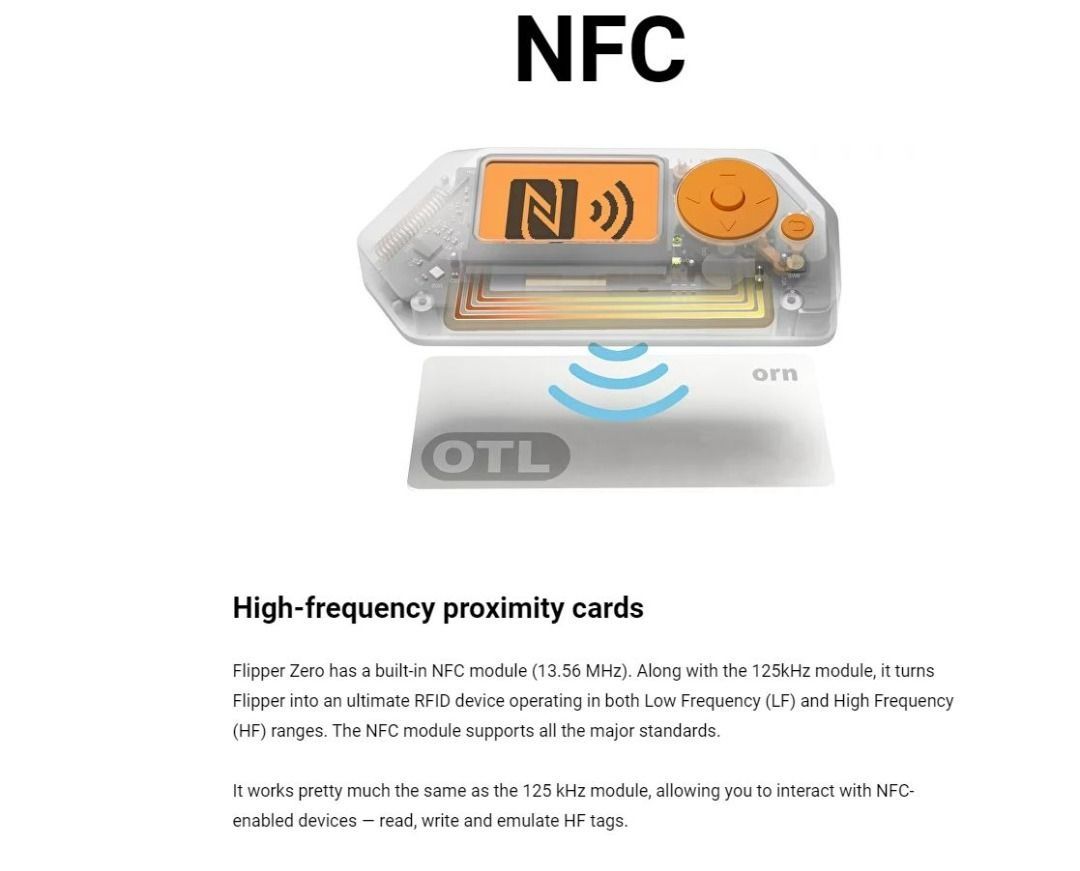 NFC

orn

OTL

High-frequency proximity cards

Flipper Zero has a built-in NFC module (13.56 MHz). Along with the 125kHz module, it turns Flipper into an ultimate RFID device operating in both Low Frequency (LF) and High Frequency (HF) ranges. The NFC module supports all the major standards.

It works pretty much the same as the 125 kHz module, allowing you to interact with NFC-enabled devices — read, write and emulate HF tags.