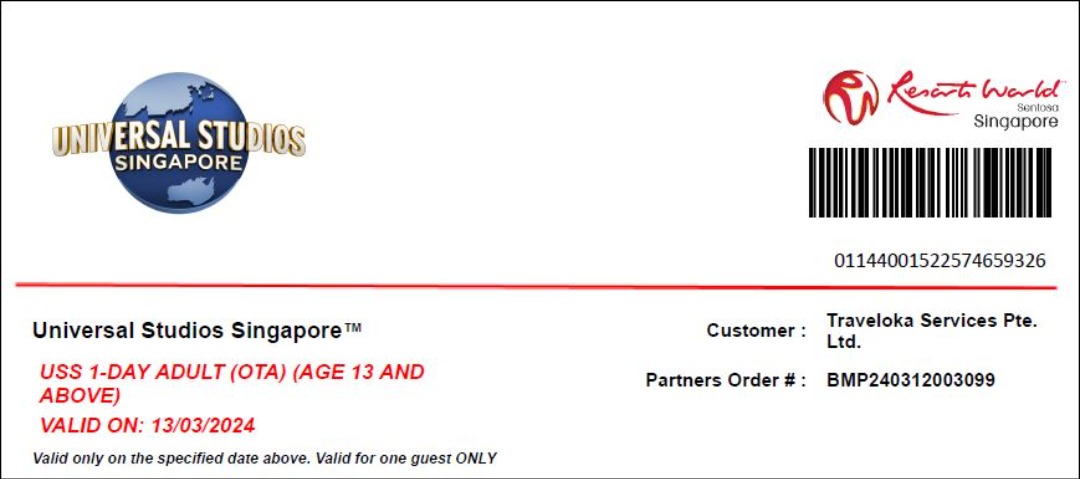 UNIVERSAL STUDIOS
SINGAPORE

Resorts World
Sentosa
Singapore

01144001522574659326

Universal Studios Singapore™

USS 1-DAY ADULT (OTA) (AGE 13 AND ABOVE)

VALID ON: 13/03/2024

Valid only on the specified date above. Valid for one guest ONLY

Customer : Traveloka Services Pte. Ltd.

Partners Order # : BMP240312003099