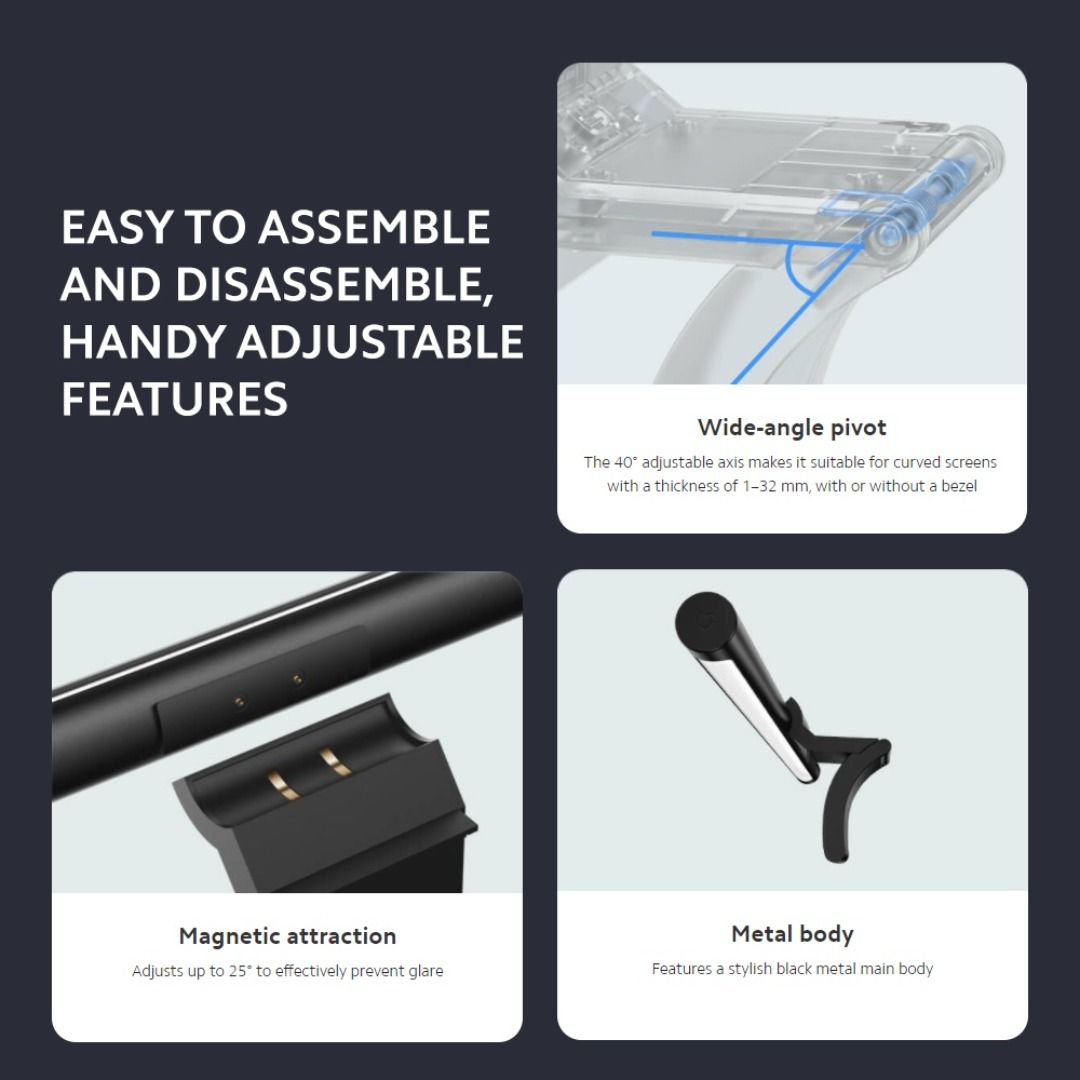 EASY TO ASSEMBLE AND DISASSEMBLE, HANDY ADJUSTABLE FEATURES

Wide-angle pivot

The 40° adjustable axis makes it suitable for curved screens with a thickness of 1–32 mm, with or without a bezel

Magnetic attraction

Adjusts up to 25° to effectively prevent glare

Metal body

Features a stylish black metal main body