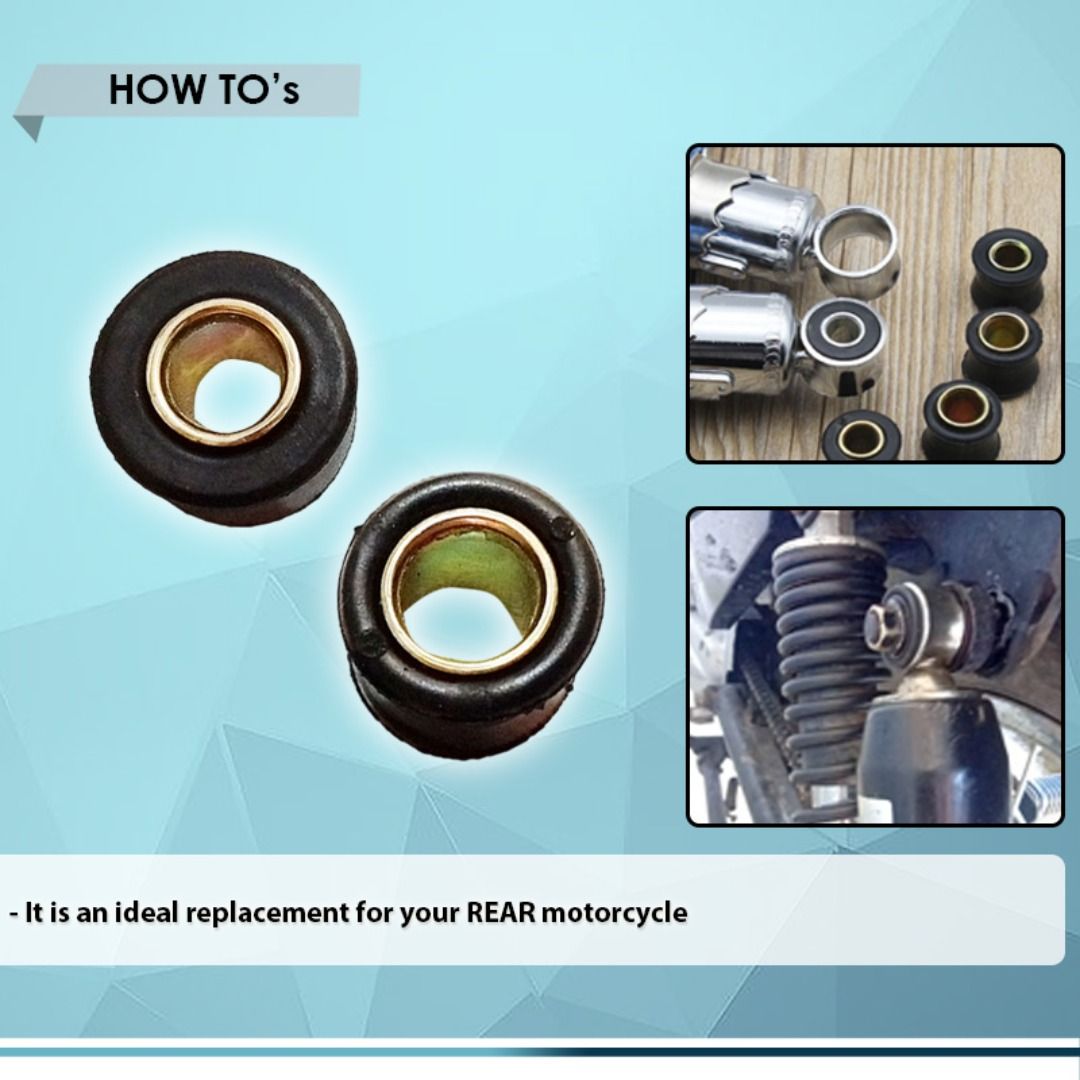 HOW TO's

- It is an ideal replacement for your REAR motorcycle