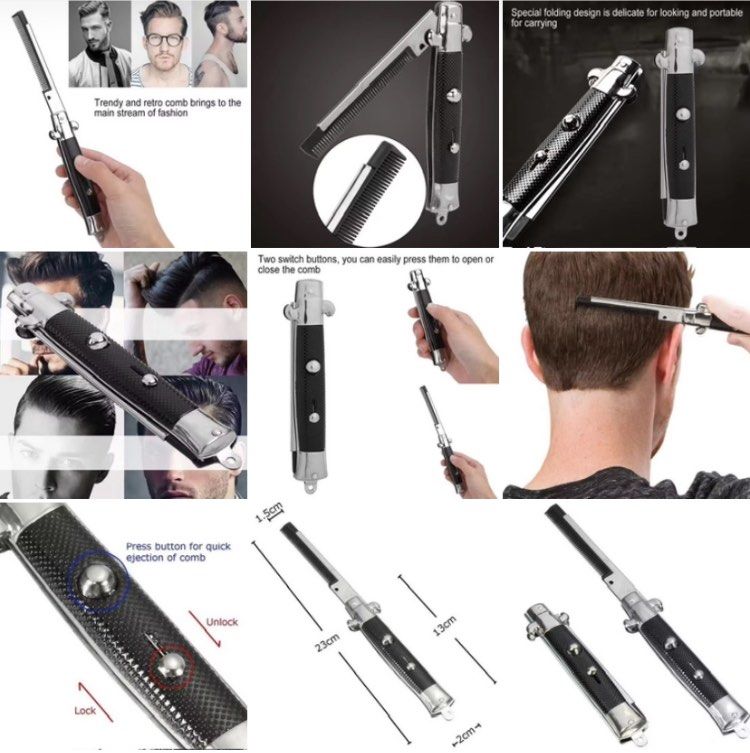 Trendy and retro comb brings to the main stream of fashion

Special folding design is delicate for looking and portable for carrying

Two switch buttons, you can easily press them to open or close the comb

Press button for quick ejection of comb

Unlock

Lock

1.5cm

23cm

13cm

2cm