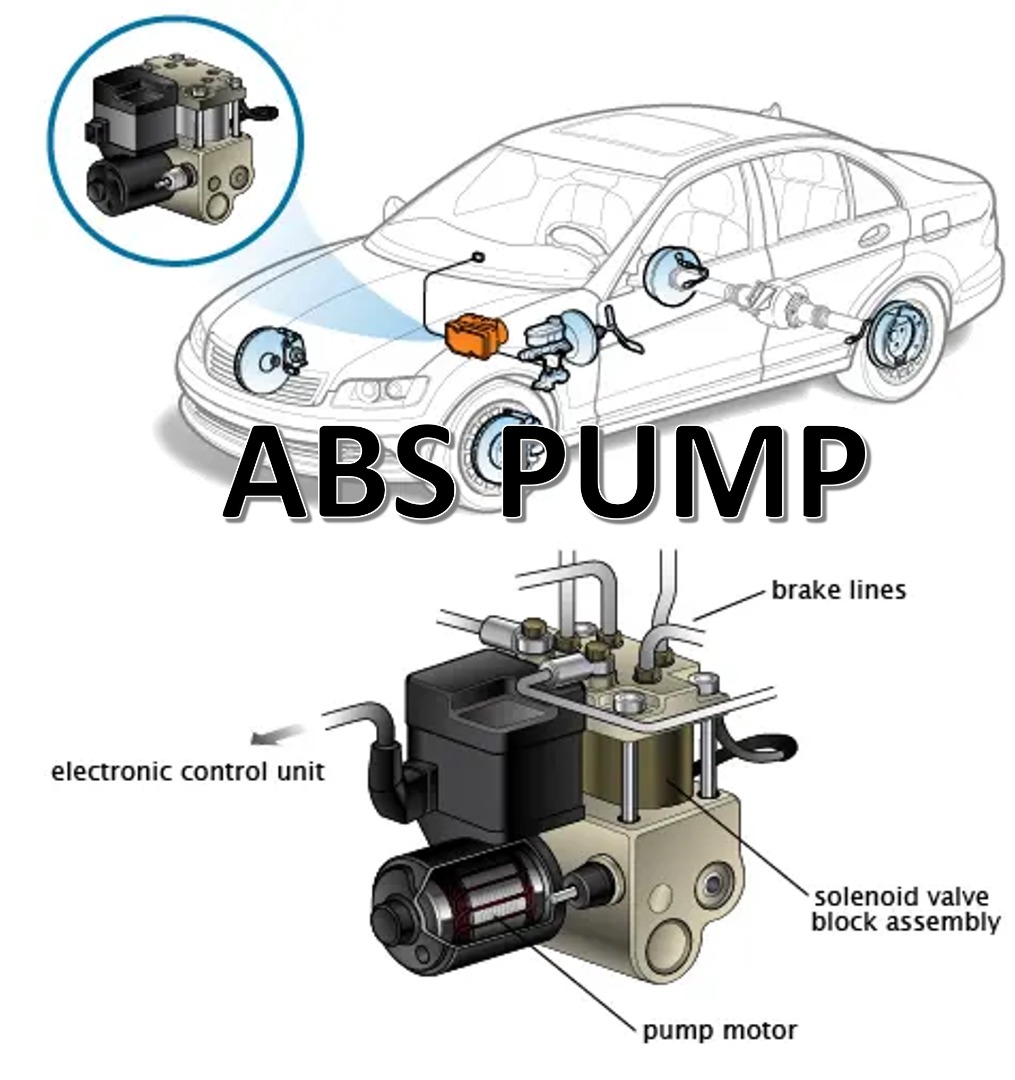 ABS PUMP

brake lines

electronic control unit

solenoid valve block assembly

pump motor