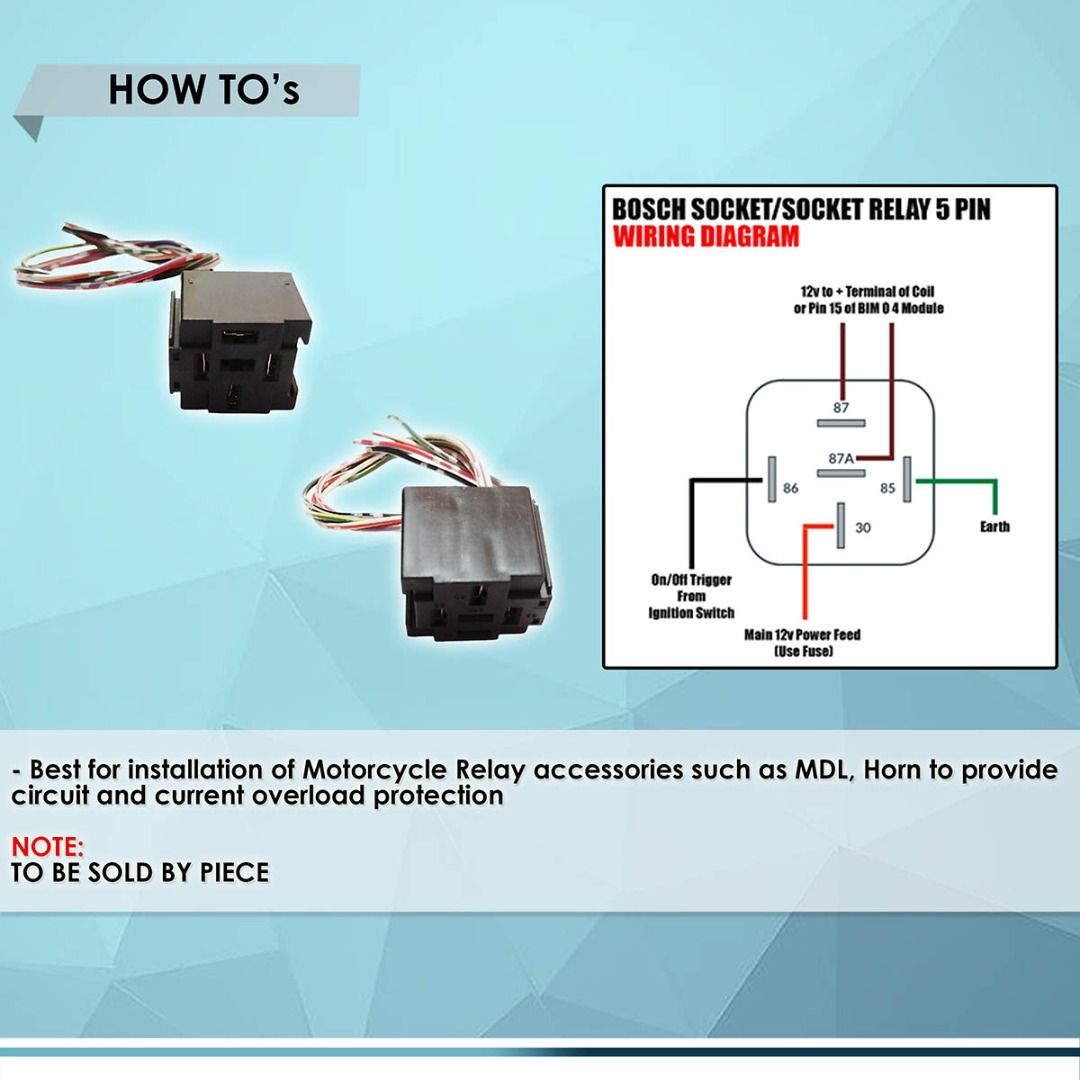 HOW TO's

BOSCH SOCKET/SOCKET RELAY 5 PIN
WIRING DIAGRAM

12v to + Terminal of Coil or Pin 15 of BIM 0 4 Module

87
87A
86
85
30

Earth

On/Off Trigger From Ignition Switch

Main 12v Power Feed (Use Fuse)

- Best for installation of Motorcycle Relay accessories such as MDL, Horn to provide circuit and current overload protection

NOTE:
TO BE SOLD BY PIECE