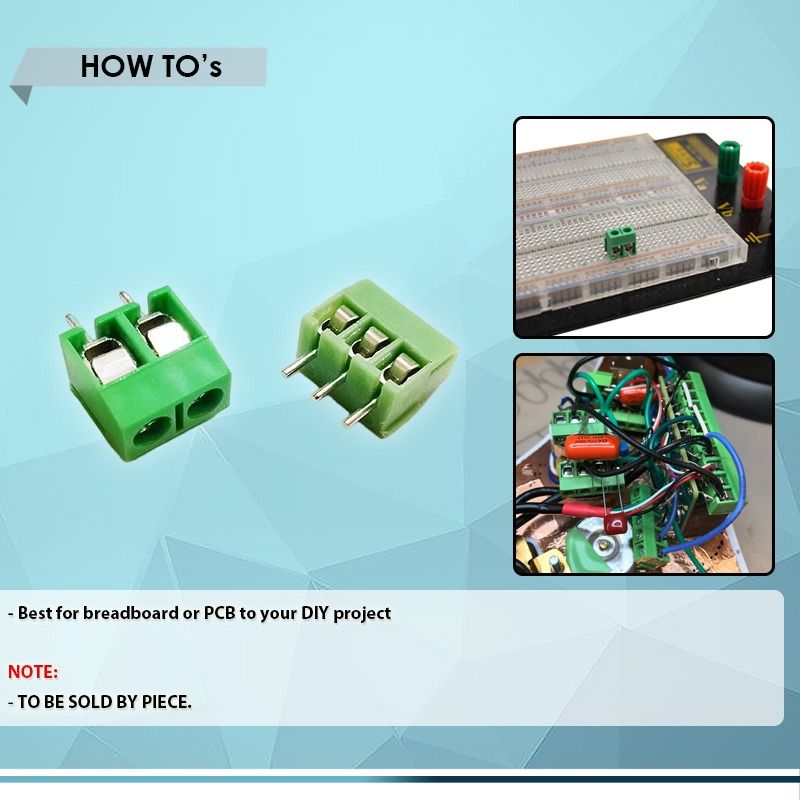 HOW TO's

- Best for breadboard or PCB to your DIY project

NOTE:
- TO BE SOLD BY PIECE.