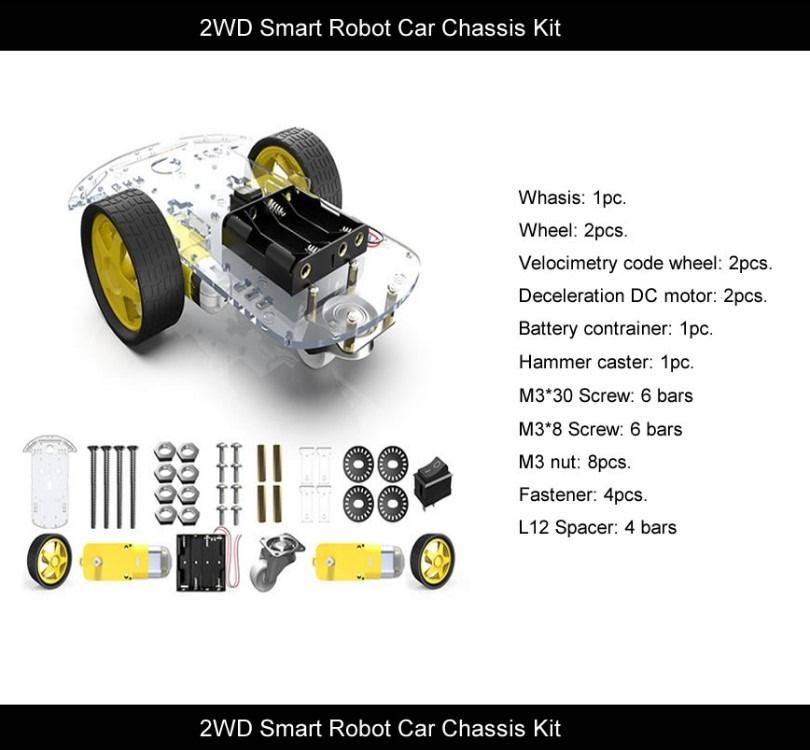 2WD Smart Robot Car Chassis Kit

Whasis: 1pc.
Wheel: 2pcs.
Velocimetry code wheel: 2pcs.
Deceleration DC motor: 2pcs.
Battery contrainer: 1pc.
Hammer caster: 1pc.
M3*30 Screw: 6 bars
M3*8 Screw: 6 bars
M3 nut: 8pcs.
Fastener: 4pcs.
L12 Spacer: 4 bars

2WD Smart Robot Car Chassis Kit