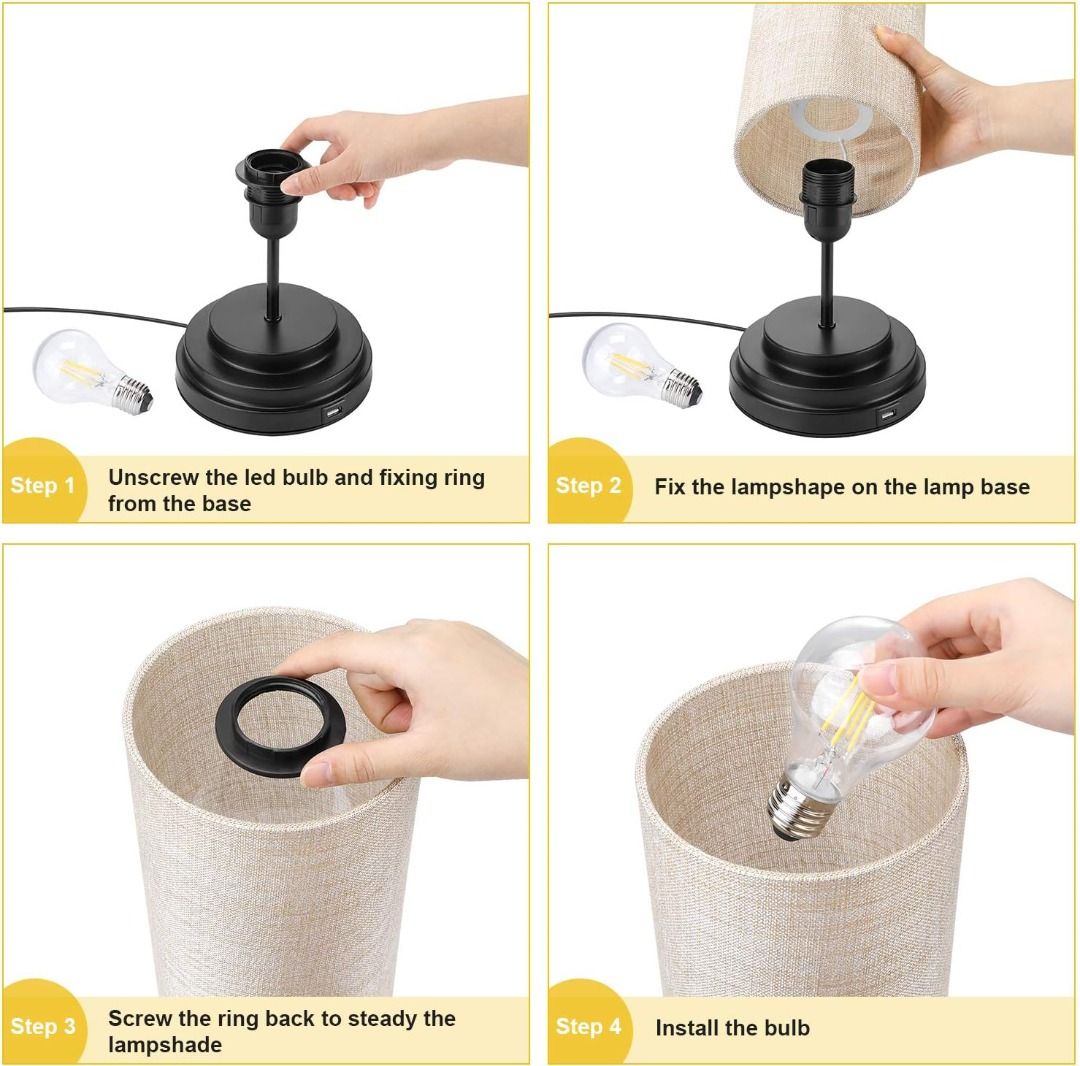 Step 1 Unscrew the led bulb and fixing ring from the base

Step 2 Fix the lampshape on the lamp base

Step 3 Screw the ring back to steady the lampshade

Step 4 Install the bulb