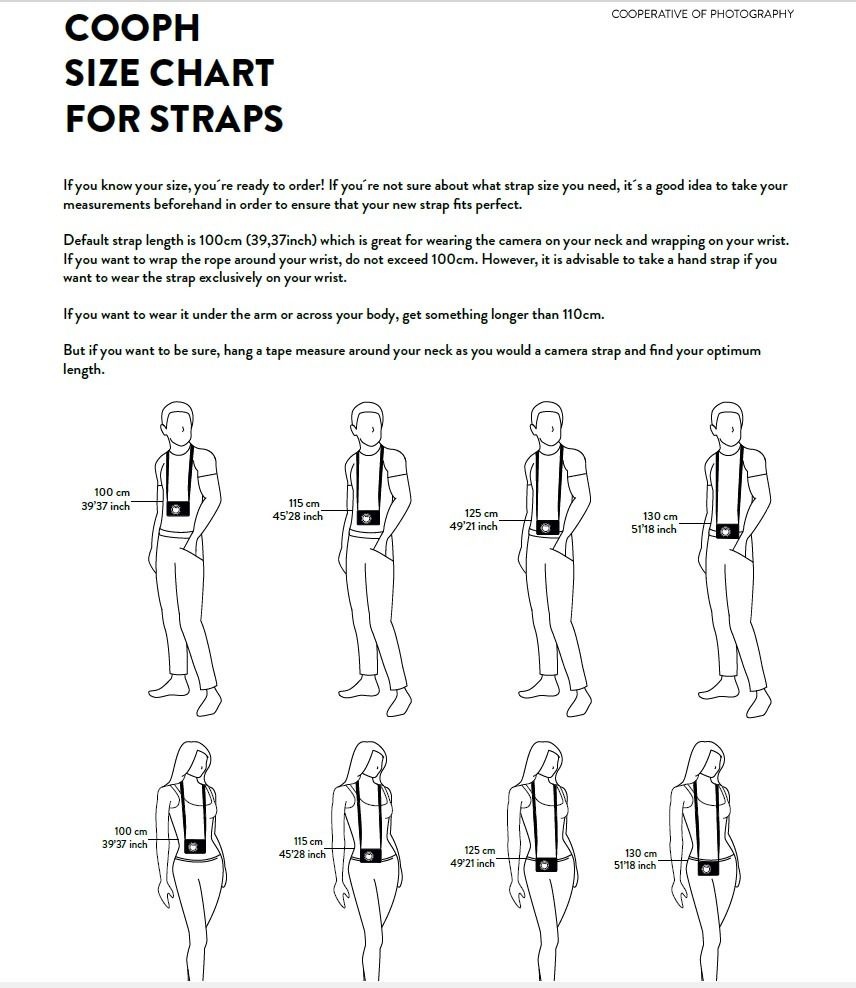 COOPERATIVE OF PHOTOGRAPHY

COOPH
SIZE CHART
FOR STRAPS

If you know your size, you´re ready to order! If you´re not sure about what strap size you need, it´s a good idea to take your measurements beforehand in order to ensure that your new strap fits perfect.

Default strap length is 100cm (39,37inch) which is great for wearing the camera on your neck and wrapping on your wrist. If you want to wrap the rope around your wrist, do not exceed 100cm. However, it is advisable to take a hand strap if you want to wear the strap exclusively on your wrist.

If you want to wear it under the arm or across your body, get something longer than 110cm.

But if you want to be sure, hang a tape measure around your neck as you would a camera strap and find your optimum length.

100 cm
39'37 inch

115 cm
45'28 inch

125 cm
49'21 inch

130 cm
51'18 inch

100 cm
39'37 inch

115 cm
45'28 inch

125 cm
49'21 inch

130 cm
51'18 inch