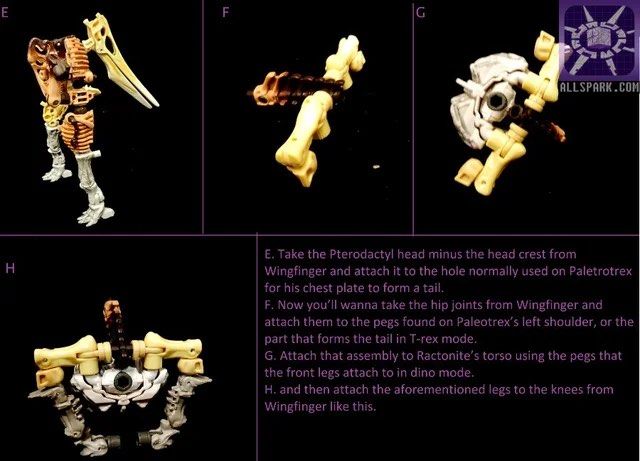 E

F

G

ALLSPARK.COM

H

E. Take the Pterodactyl head minus the head crest from Wingfinger and attach it to the hole normally used on Paletrotrex for his chest plate to form a tail.
F. Now you'll wanna take the hip joints from Wingfinger and attach them to the pegs found on Paleotrex's left shoulder, or the part that forms the tail in T-rex mode.
G. Attach that assembly to Ractonite's torso using the pegs that the front legs attach to in dino mode.
H. and then attach the aforementioned legs to the knees from Wingfinger like this.