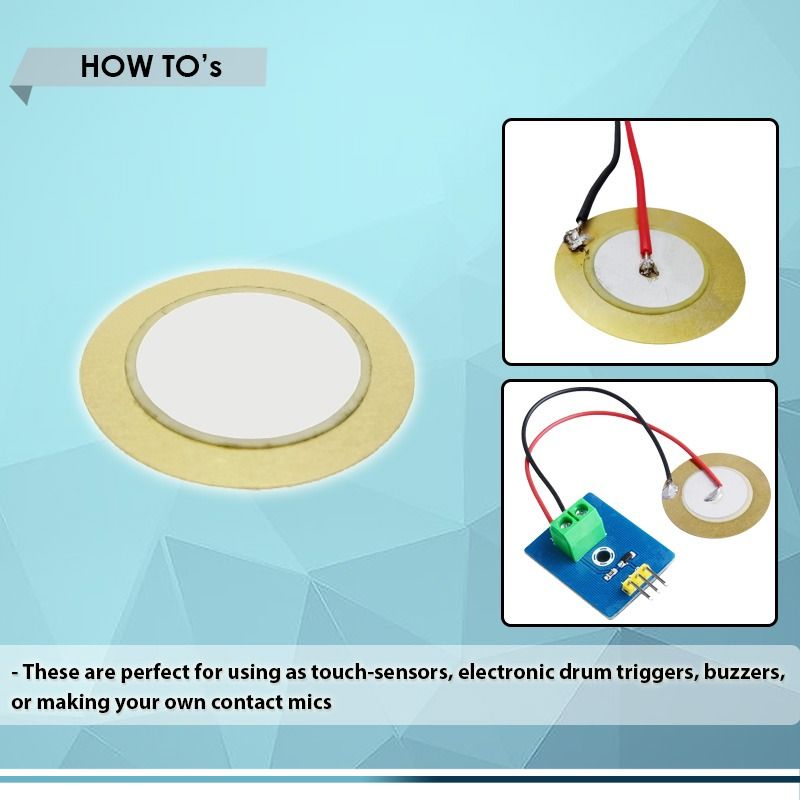 HOW TO's

- These are perfect for using as touch-sensors, electronic drum triggers, buzzers, or making your own contact mics