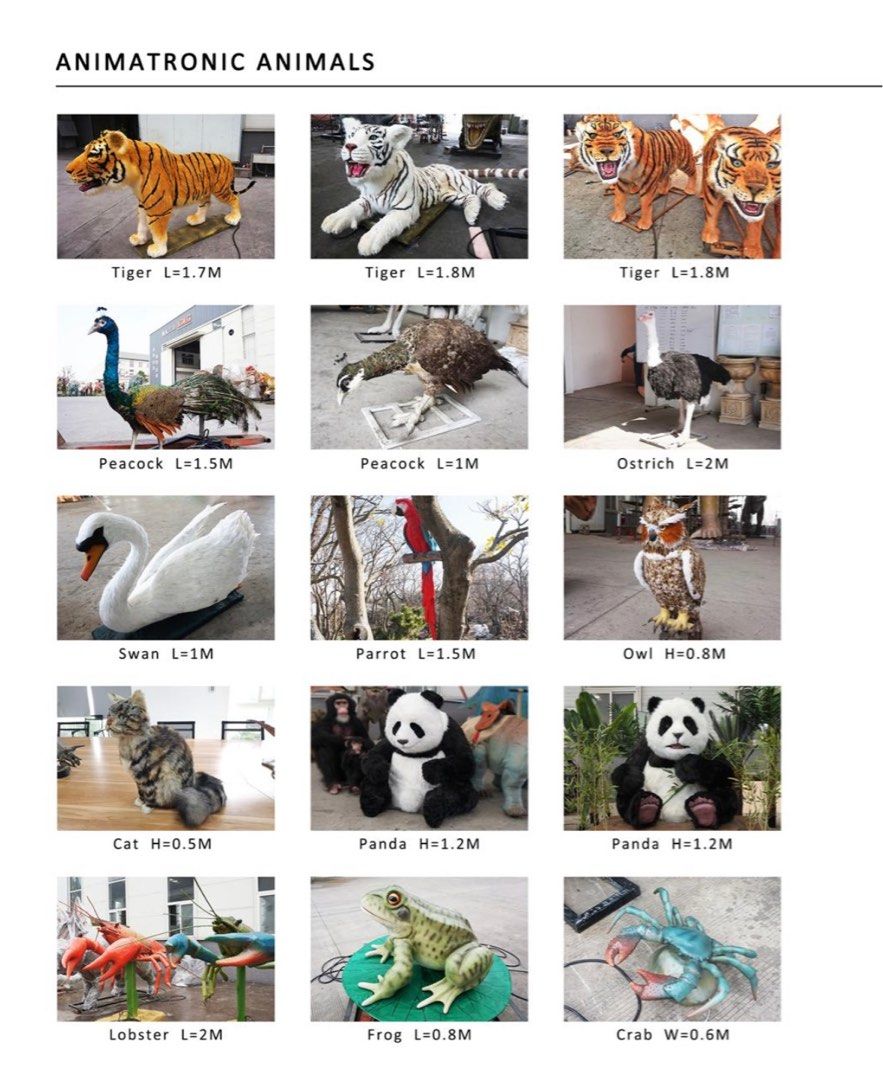 ANIMATRONIC ANIMALS

Tiger L=1.7M

Tiger L=1.8M

Tiger L=1.8M

Peacock L=1.5M

Peacock L=1M

Ostrich L=2M

Swan L=1M

Parrot L=1.5M

Owl H=0.8M

Cat H=0.5M

Panda H=1.2M

Panda H=1.2M

Lobster L=2M

Frog L=0.8M

Crab W=0.6M