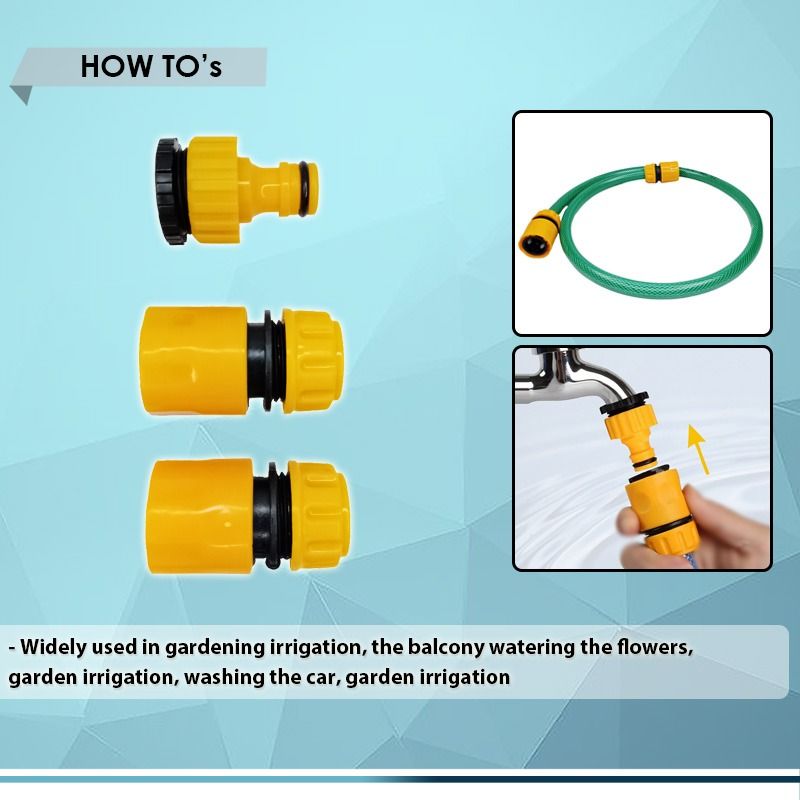 HOW TO's

- Widely used in gardening irrigation, the balcony watering the flowers, garden irrigation, washing the car, garden irrigation