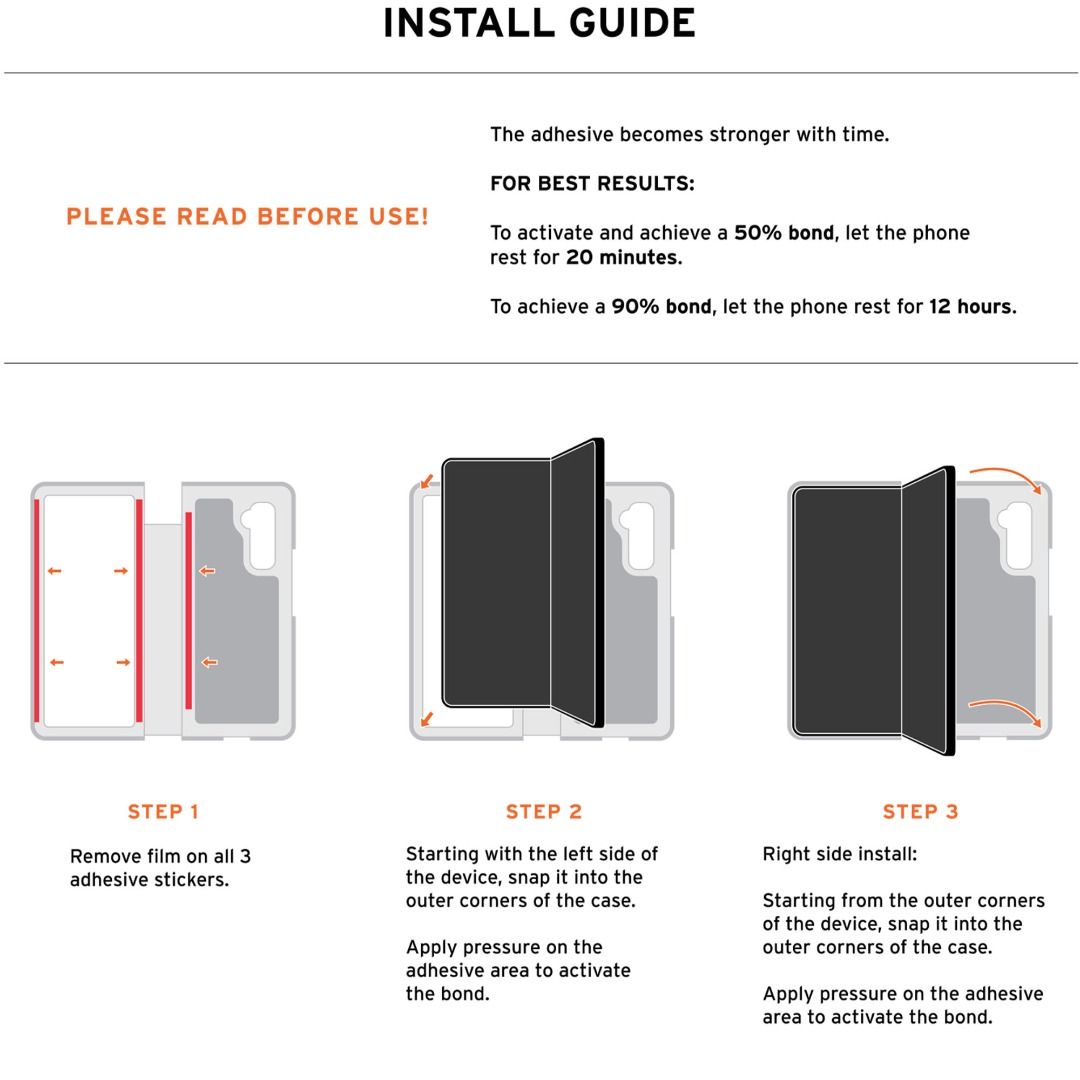 INSTALL GUIDE

PLEASE READ BEFORE USE!

The adhesive becomes stronger with time.

FOR BEST RESULTS:

To activate and achieve a 50% bond, let the phone rest for 20 minutes.

To achieve a 90% bond, let the phone rest for 12 hours.

STEP 1

Remove film on all 3 adhesive stickers.

STEP 2

Starting with the left side of the device, snap it into the outer corners of the case.

Apply pressure on the adhesive area to activate the bond.

STEP 3

Right side install:

Starting from the outer corners of the device, snap it into the outer corners of the case.

Apply pressure on the adhesive area to activate the bond.