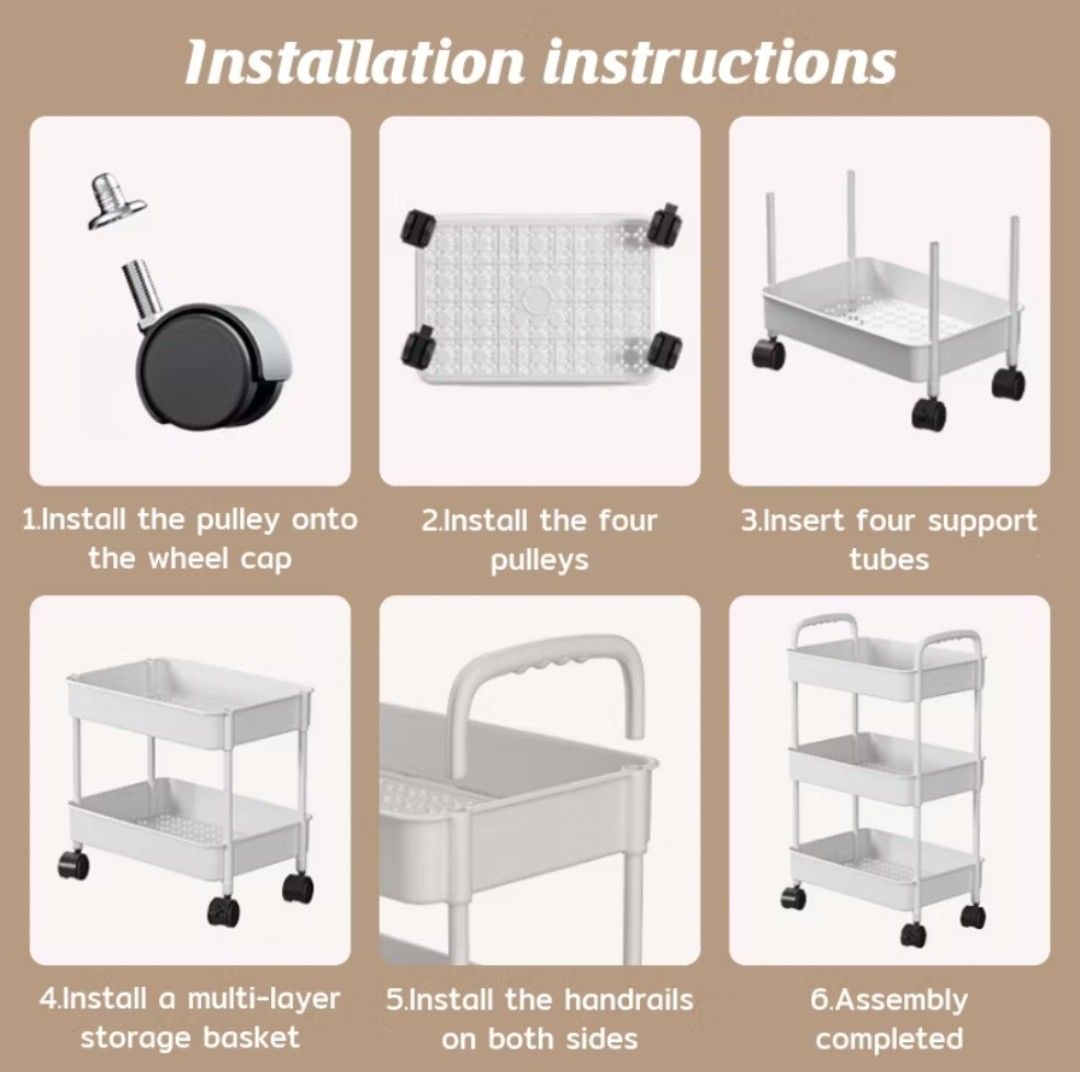 Installation instructions

1.Install the pulley onto the wheel cap

2.Install the four pulleys

3.Insert four support tubes

4.Install a multi-layer storage basket

5.Install the handrails on both sides

6.Assembly completed