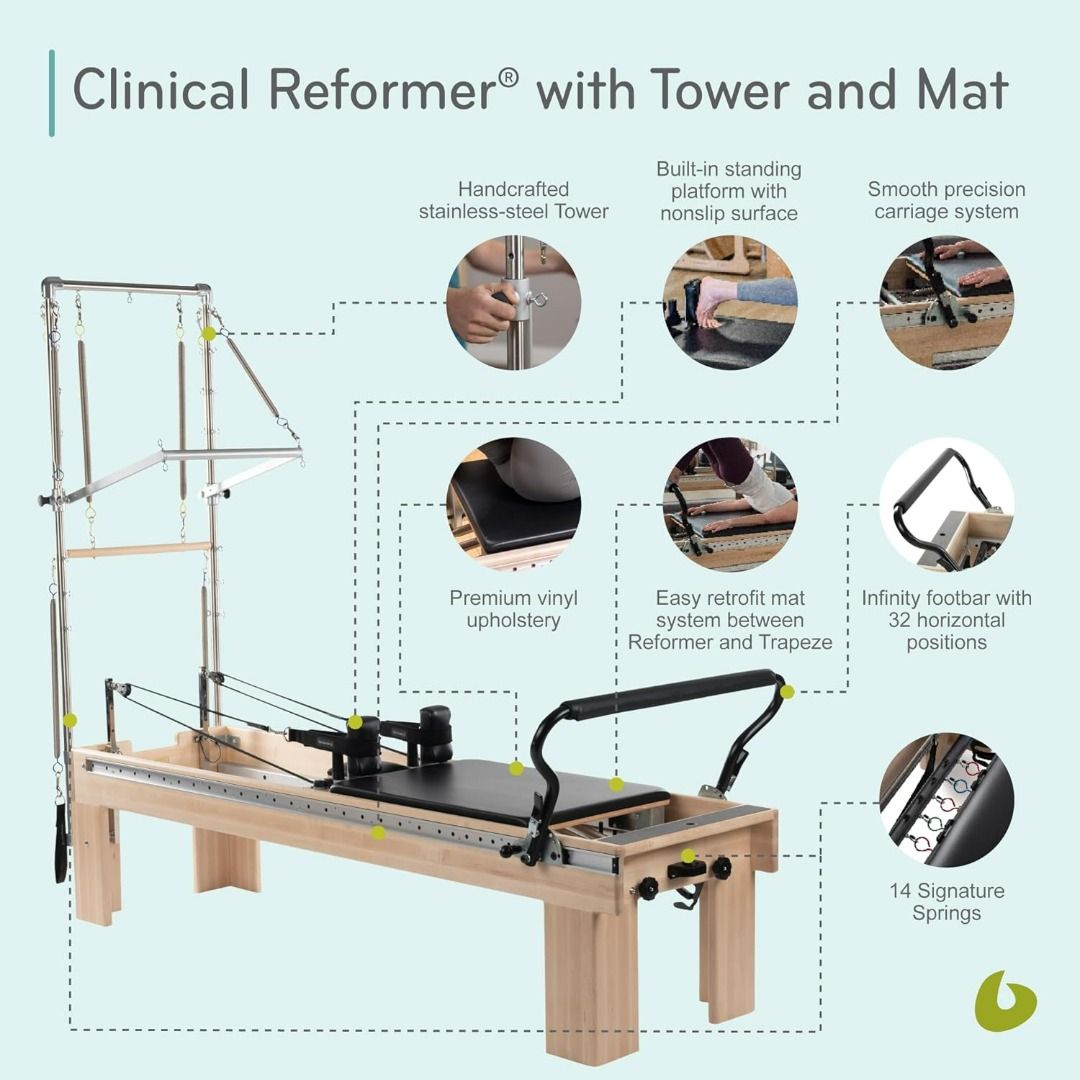 Clinical Reformer® with Tower and Mat

Handcrafted stainless-steel Tower

Built-in standing platform with nonslip surface

Smooth precision carriage system

Premium vinyl upholstery

Easy retrofit mat system between Reformer and Trapeze

Infinity footbar with 32 horizontal positions

14 Signature Springs