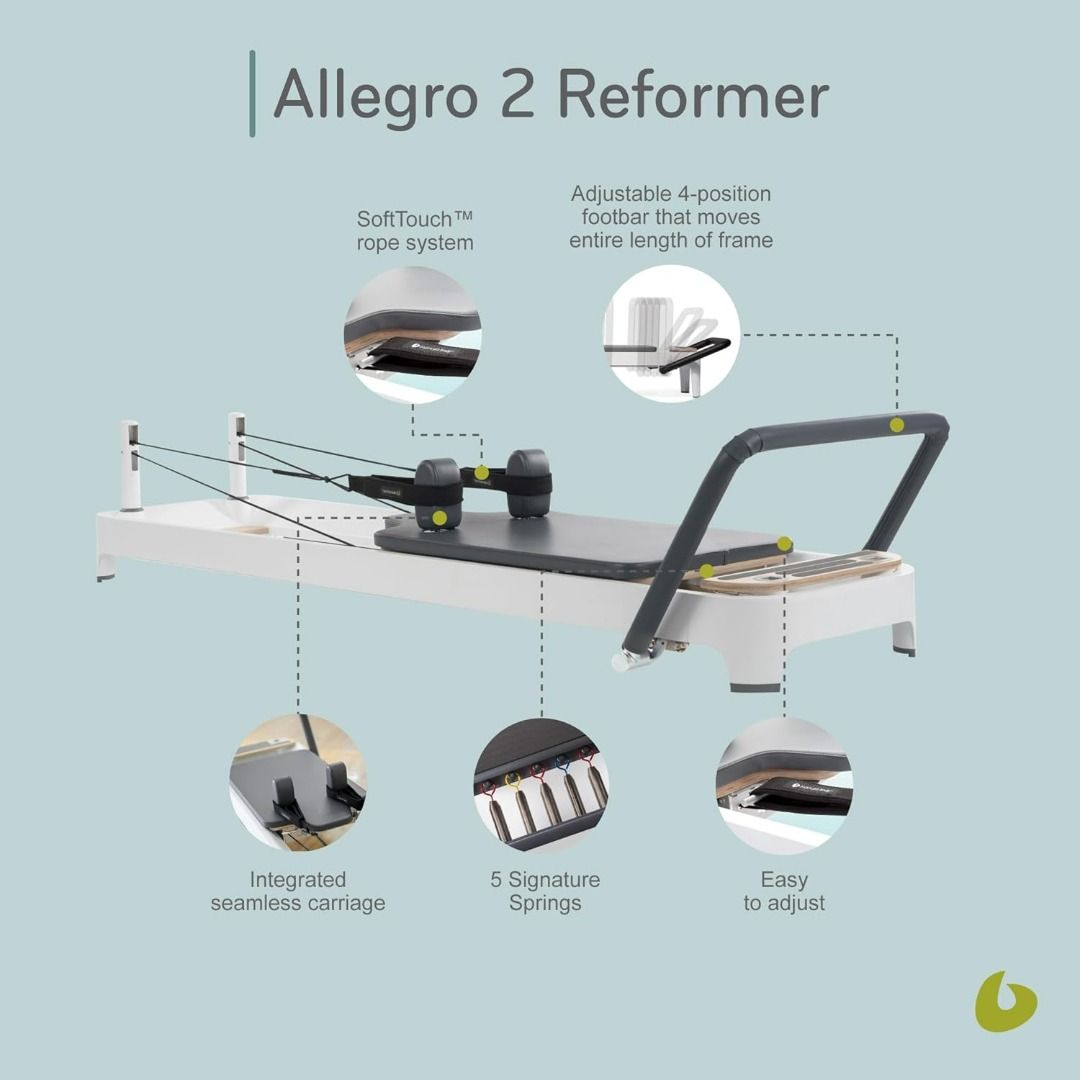 Allegro 2 Reformer

SoftTouch™ rope system

Adjustable 4-position footbar that moves entire length of frame

Integrated seamless carriage

5 Signature Springs

Easy to adjust