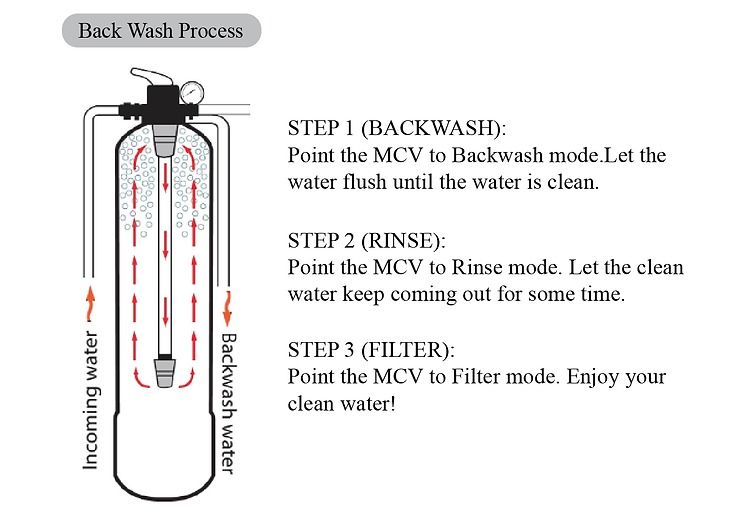 Back Wash Process

Incoming water

Backwash water

STEP 1 (BACKWASH):
Point the MCV to Backwash mode.Let the water flush until the water is clean.

STEP 2 (RINSE):
Point the MCV to Rinse mode. Let the clean water keep coming out for some time.

STEP 3 (FILTER):
Point the MCV to Filter mode. Enjoy your clean water!