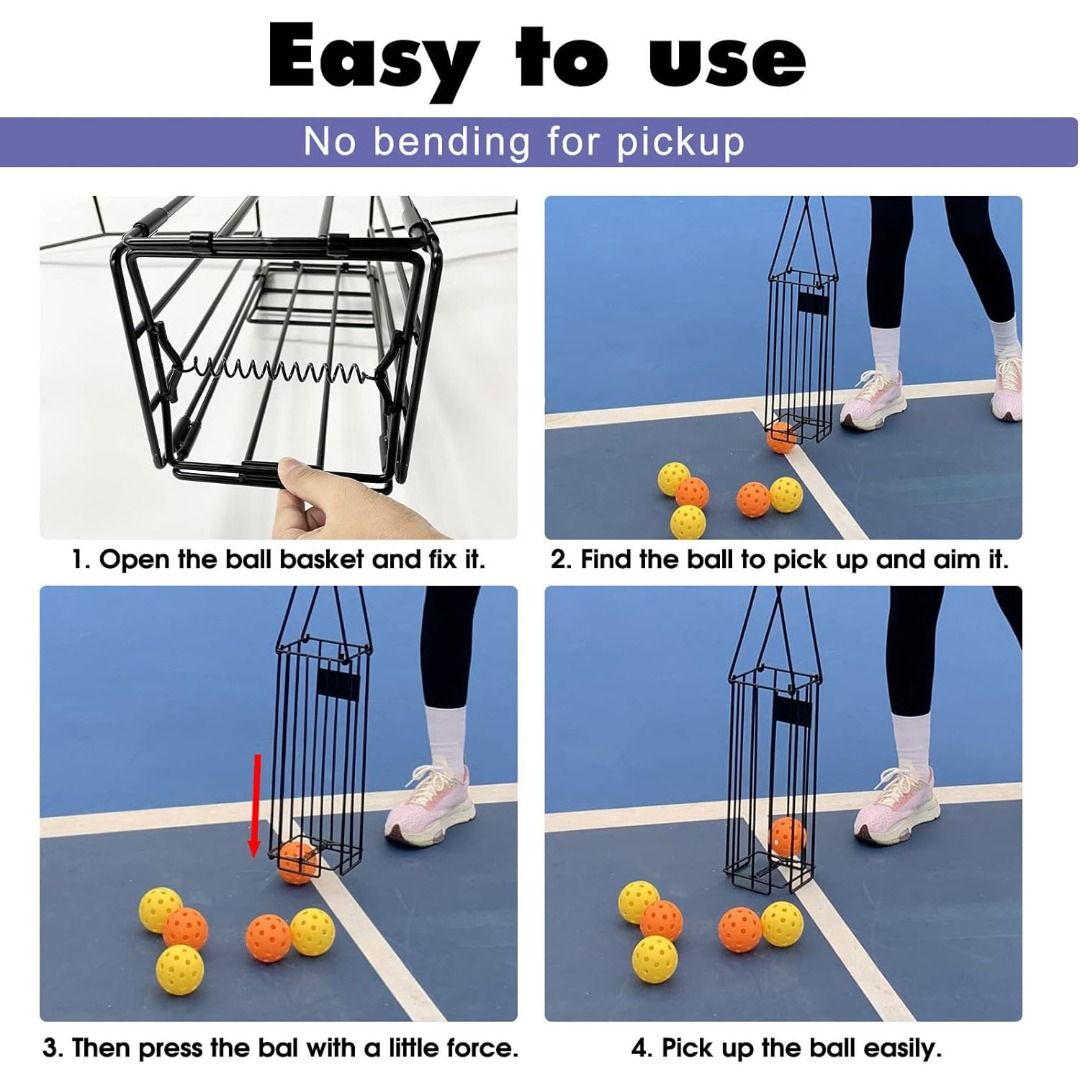 Easy to use

No bending for pickup

1. Open the ball basket and fix it.

2. Find the ball to pick up and aim it.

3. Then press the bal with a little force.

4. Pick up the ball easily.