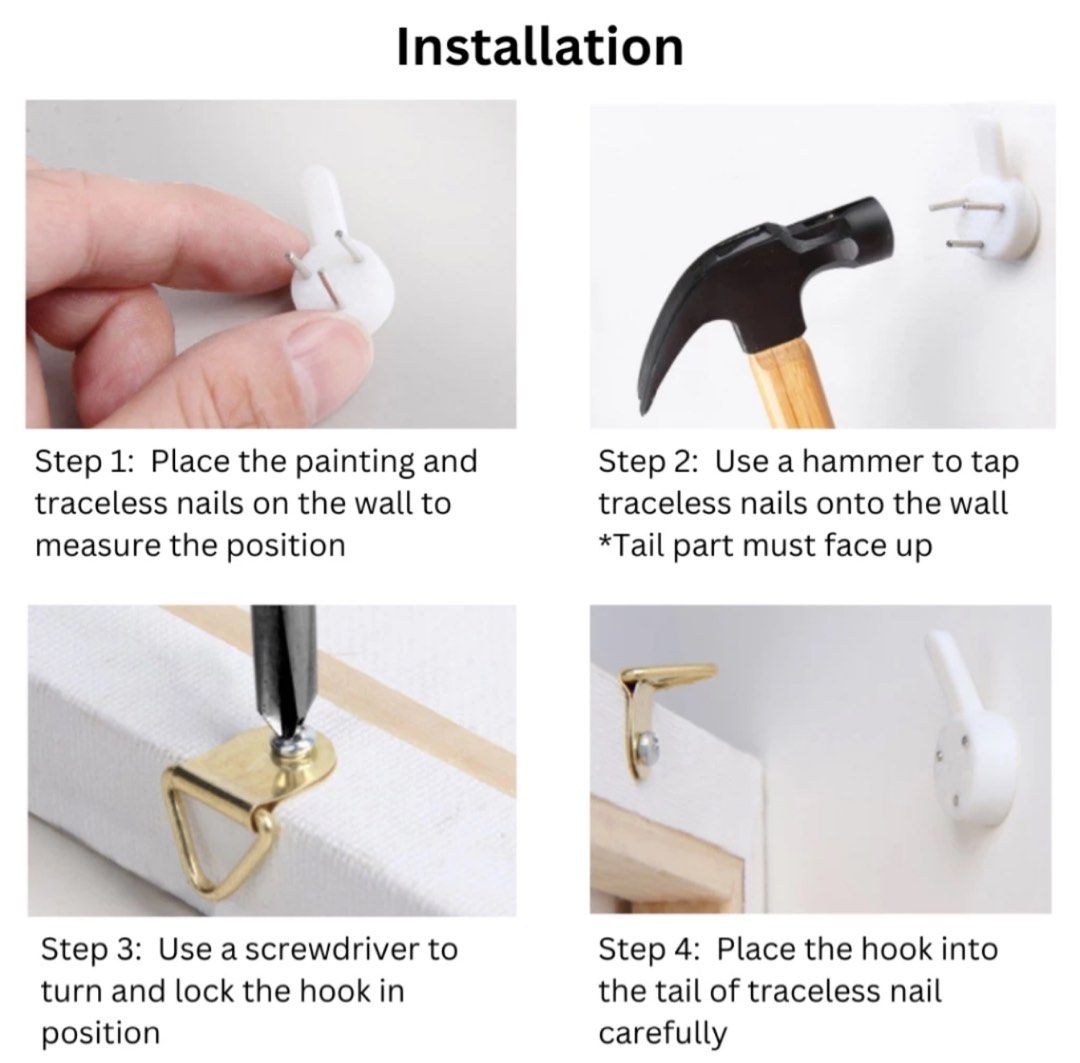 Installation

Step 1: Place the painting and traceless nails on the wall to measure the position

Step 2: Use a hammer to tap traceless nails onto the wall *Tail part must face up

Step 3: Use a screwdriver to turn and lock the hook in position

Step 4: Place the hook into the tail of traceless nail carefully