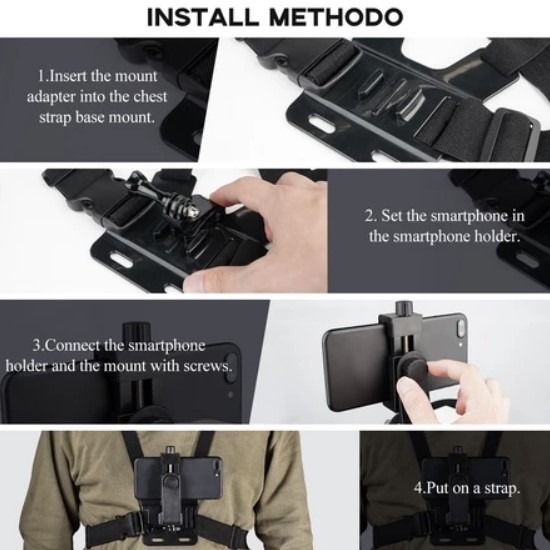 INSTALL METHODO

1.Insert the mount adapter into the chest strap base mount.

2. Set the smartphone in the smartphone holder.

3.Connect the smartphone holder and the mount with screws.

4.Put on a strap.