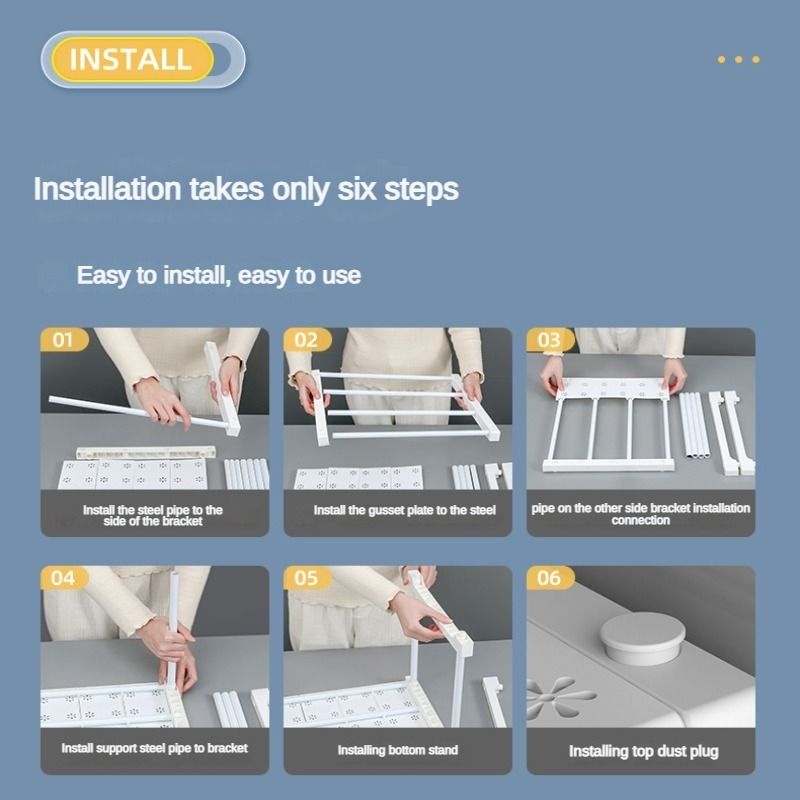 INSTALL

Installation takes only six steps

Easy to install, easy to use

01
Install the steel pipe to the side of the bracket

02
Install the gusset plate to the steel

03
pipe on the other side bracket installation connection

04
Install support steel pipe to bracket

05
Installing bottom stand

06
Installing top dust plug