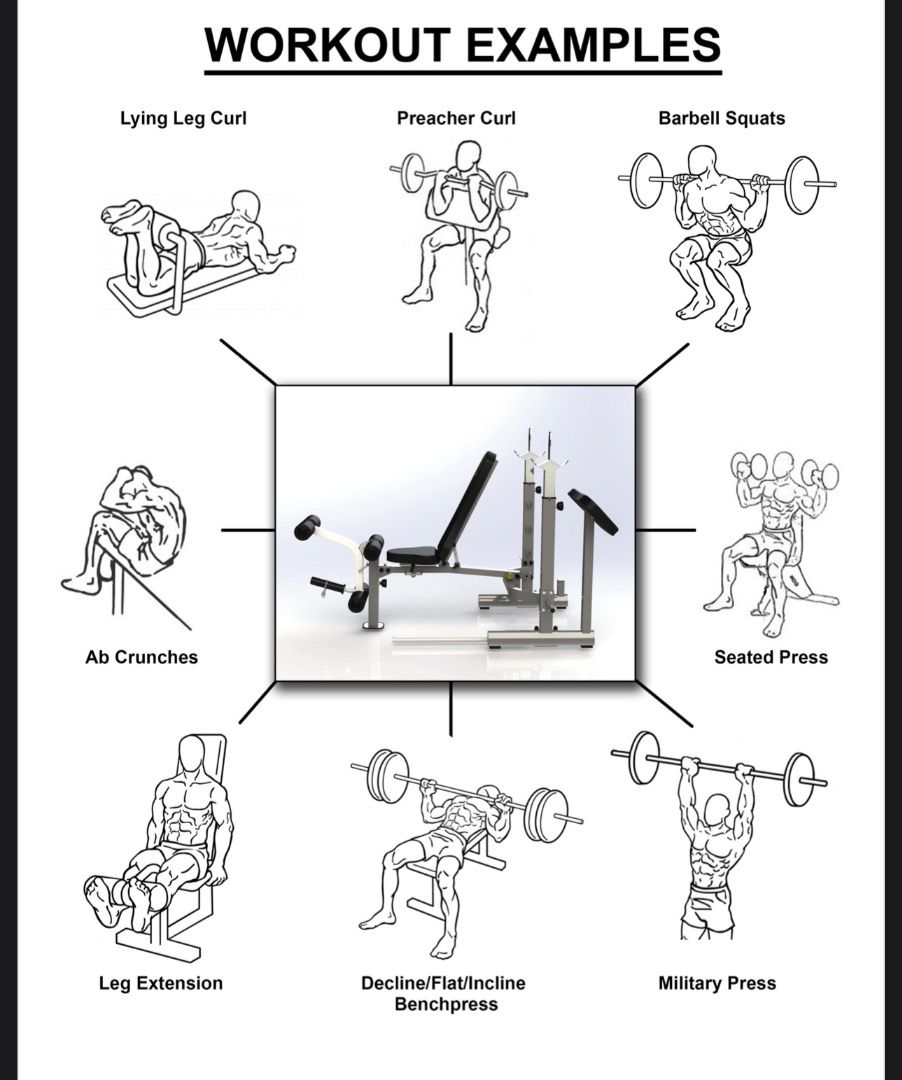 WORKOUT EXAMPLES

Lying Leg Curl

Preacher Curl

Barbell Squats

Ab Crunches

Seated Press

Leg Extension

Decline/Flat/Incline Benchpress

Military Press