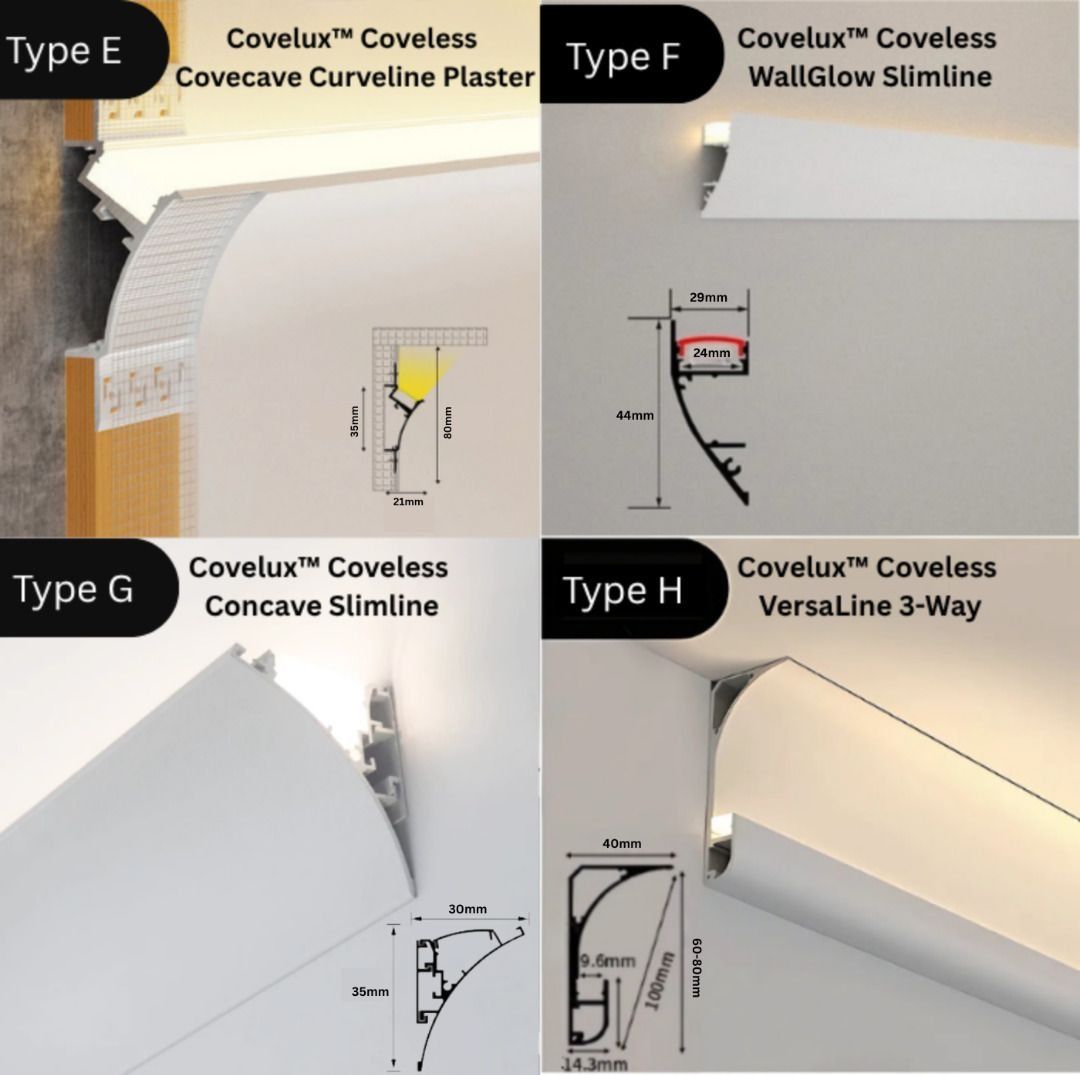 Type E

Covelux™ Coveless Covecave Curveline Plaster

35mm

80mm

21mm

Type F

Covelux™ Coveless WallGlow Slimline

29mm

24mm

44mm

Type G

Covelux™ Coveless Concave Slimline

30mm

35mm

Type H

Covelux™ Coveless VersaLine 3-Way

40mm

9.6mm

100mm

60-80mm

14.3mm