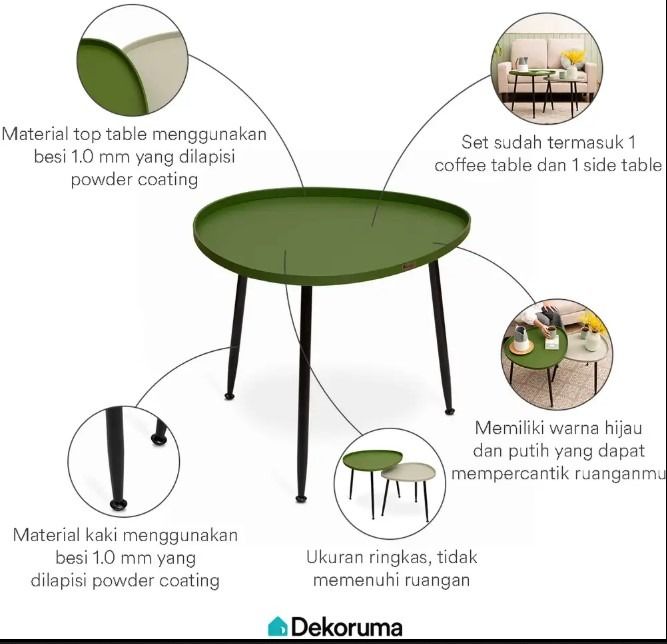 Material top table menggunakan besi 1.0 mm yang dilapisi powder coating

Set sudah termasuk 1 coffee table dan 1 side table

Memiliki warna hijau dan putih yang dapat mempercantik ruanganmu

Material kaki menggunakan besi 1.0 mm yang dilapisi powder coating

Ukuran ringkas, tidak memenuhi ruangan

Dekoruma