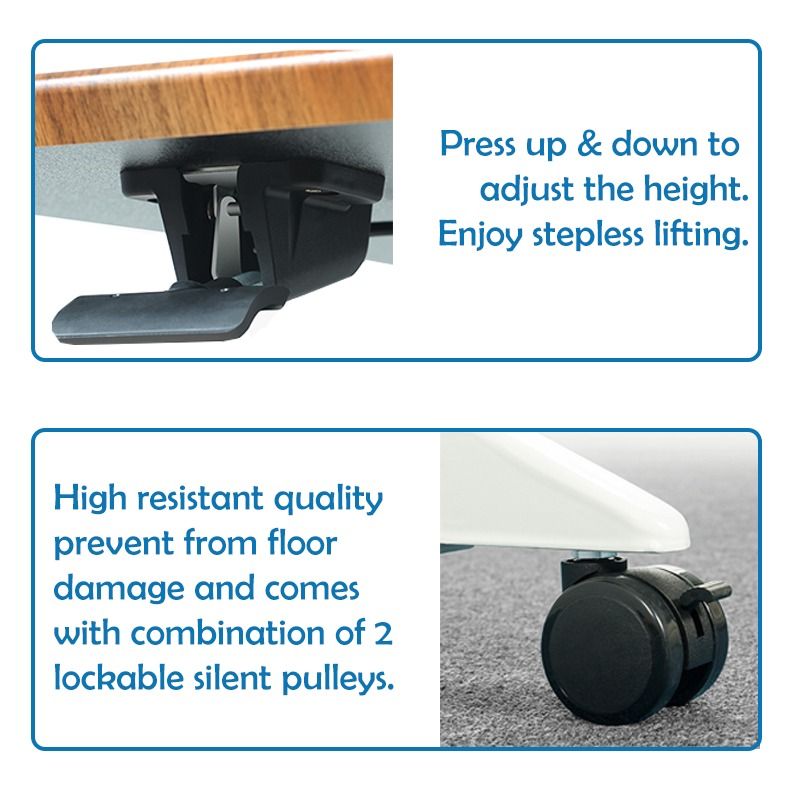 Press up & down to adjust the height. Enjoy stepless lifting.

High resistant quality prevent from floor damage and comes with combination of 2 lockable silent pulleys.