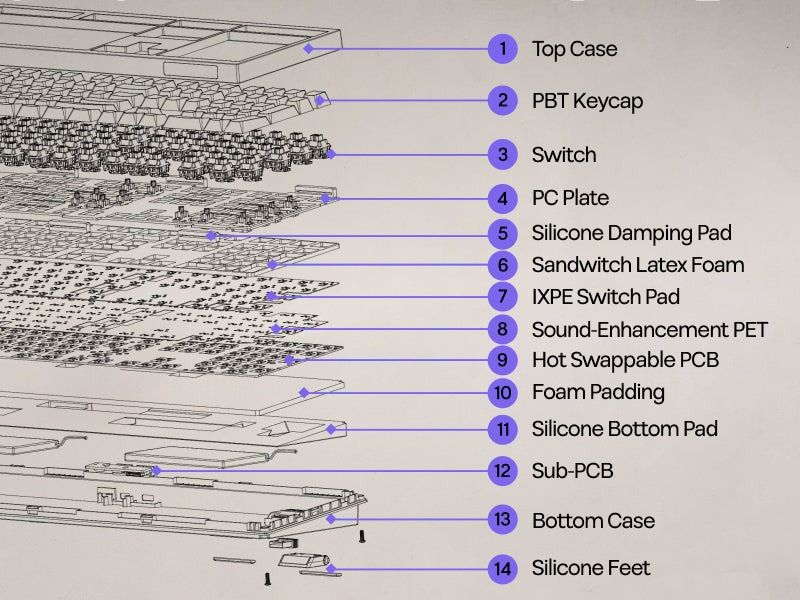 1 Top Case
2 PBT Keycap
3 Switch
4 PC Plate
5 Silicone Damping Pad
6 Sandwitch Latex Foam
7 IXPE Switch Pad
8 Sound-Enhancement PET
9 Hot Swappable PCB
10 Foam Padding
11 Silicone Bottom Pad
12 Sub-PCB
13 Bottom Case
14 Silicone Feet